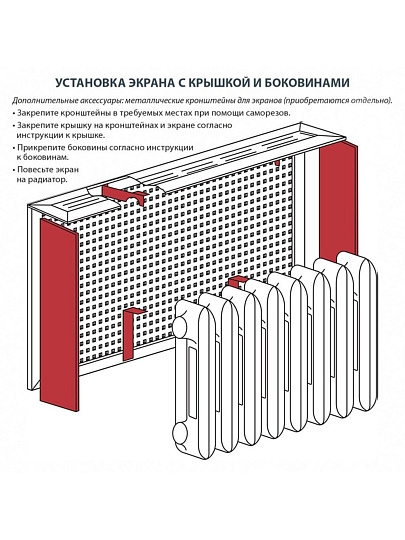 УСТАНОВКА ЭКРАНА С КРЫШКОЙ И БОКОВИНАМИ

Дополнительные аксессуары: металлические кронштейны для экранов (приобретаются отдельно).

• Закрепите кронштейны в требуемых местах при помощи саморезов.

• Закрепите крышку на кронштейнах и экране согласно инструкции к крышке.

• Прикрепите боковины согласно инструкции к боковинам.

• Повесьте экран на радиатор.