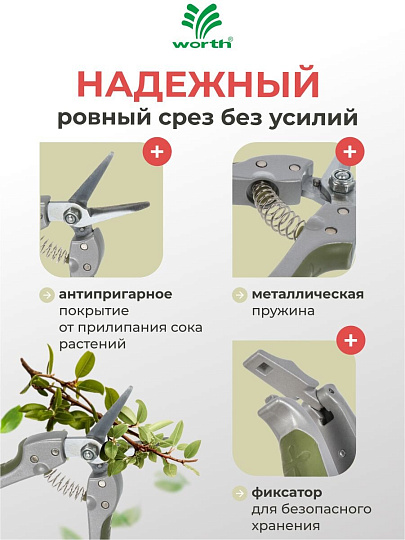 worth®

НАДЕЖНЫЙ
ровный срез без усилий

+

+

антипригарное покрытие от прилипания сока растений

металлическая пружина

+

фиксатор для безопасного хранения