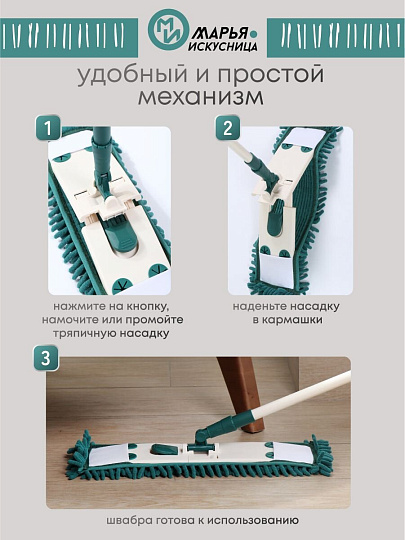 МИ МАРЬЯ ИСКУСНИЦА

удобный и простой механизм

1

нажмите на кнопку, намочите или промойте тряпичную насадку

2

наденьте насадку в кармашки

3

швабра готова к использованию