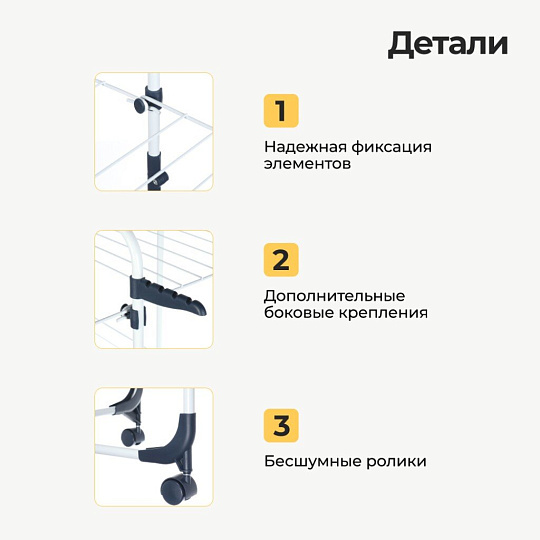 Детали

1

Надежная фиксация элементов

2

Дополнительные боковые крепления

3

Бесшумные ролики