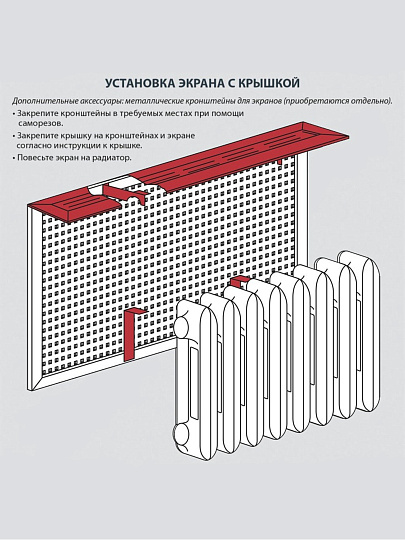 УСТАНОВКА ЭКРАНА С КРЫШКОЙ

Дополнительные аксессуары: металлические кронштейны для экранов (приобретаются отдельно).

• Закрепите кронштейны в требуемых местах при помощи саморезов.
• Закрепите крышку на кронштейнах и экране согласно инструкции к крышке.
• Повесьте экран на радиатор.