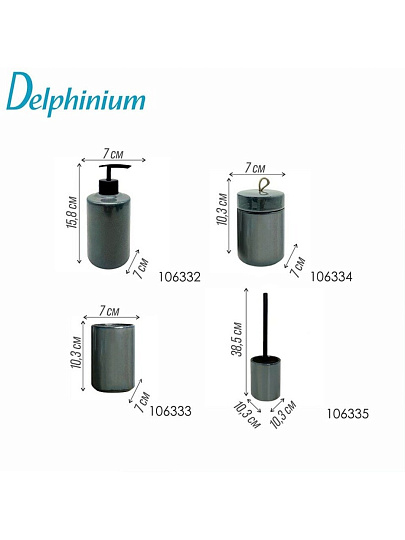 Delphinium

7 см
15,8 см
7 см
106332

7 см
10,3 см
7 см
106334

7 см
10,3 см
7 см
106333

38,5 см
10,3 см
10,3 см
106335