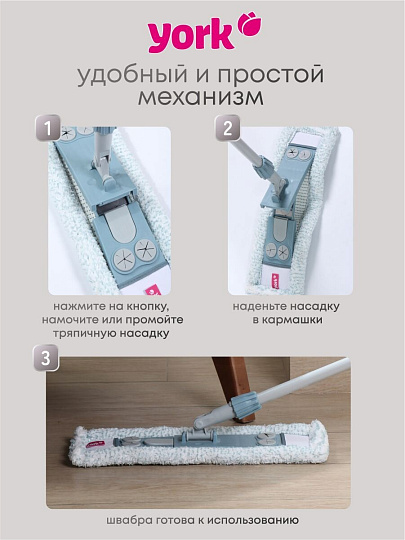 york

удобный и простой механизм

1

нажмите на кнопку, намочите или промойте тряпичную насадку

2

наденьте насадку в кармашки

3

швабра готова к использованию