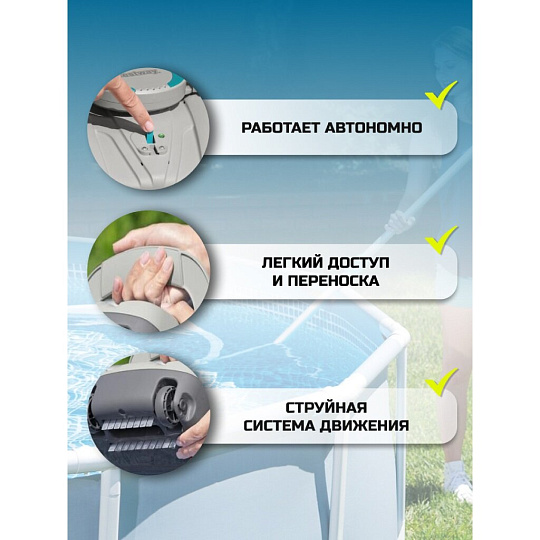 РАБОТАЕТ АВТОНОМНО

ЛЕГКИЙ ДОСТУП
И ПЕРЕНОСКА

СТРУЙНАЯ
СИСТЕМА ДВИЖЕНИЯ