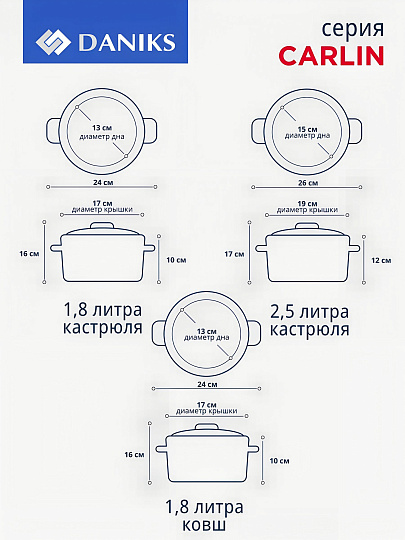 DANIKS

серия
CARLIN

13 см
диаметр дна

24 см

17 см
диаметр крышки

16 см

10 см

1,8 литра
кастрюля

15 см
диаметр дна

26 см

19 см
диаметр крышки

17 см

12 см

2,5 литра
кастрюля

13 см
диаметр дна

24 см

17 см
диаметр крышки

16 см

10 см

1,8 литра
ковш