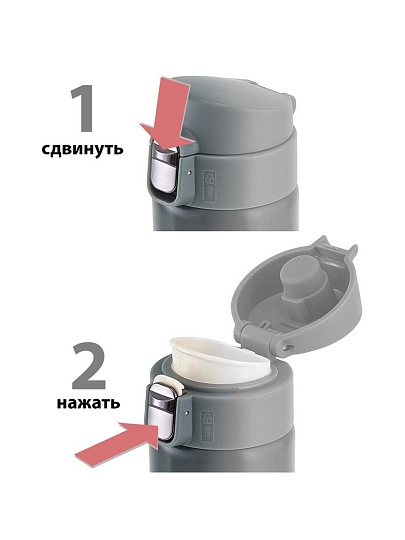 1
сдвинуть

2
нажать