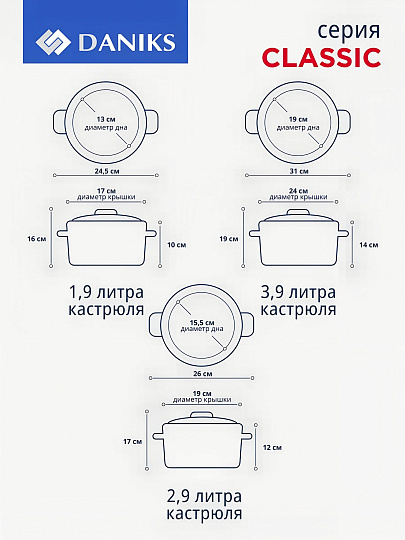 DANIKS

серия
CLASSIC

13 см
диаметр дна

24,5 см

17 см
диаметр крышки

16 см

10 см

1,9 литра
кастрюля

19 см
диаметр дна

31 см

24 см
диаметр крышки

19 см

14 см

3,9 литра
кастрюля

15,5 см
диаметр дна

26 см

19 см
диаметр крышки

17 см

12 см

2,9 литра
кастрюля