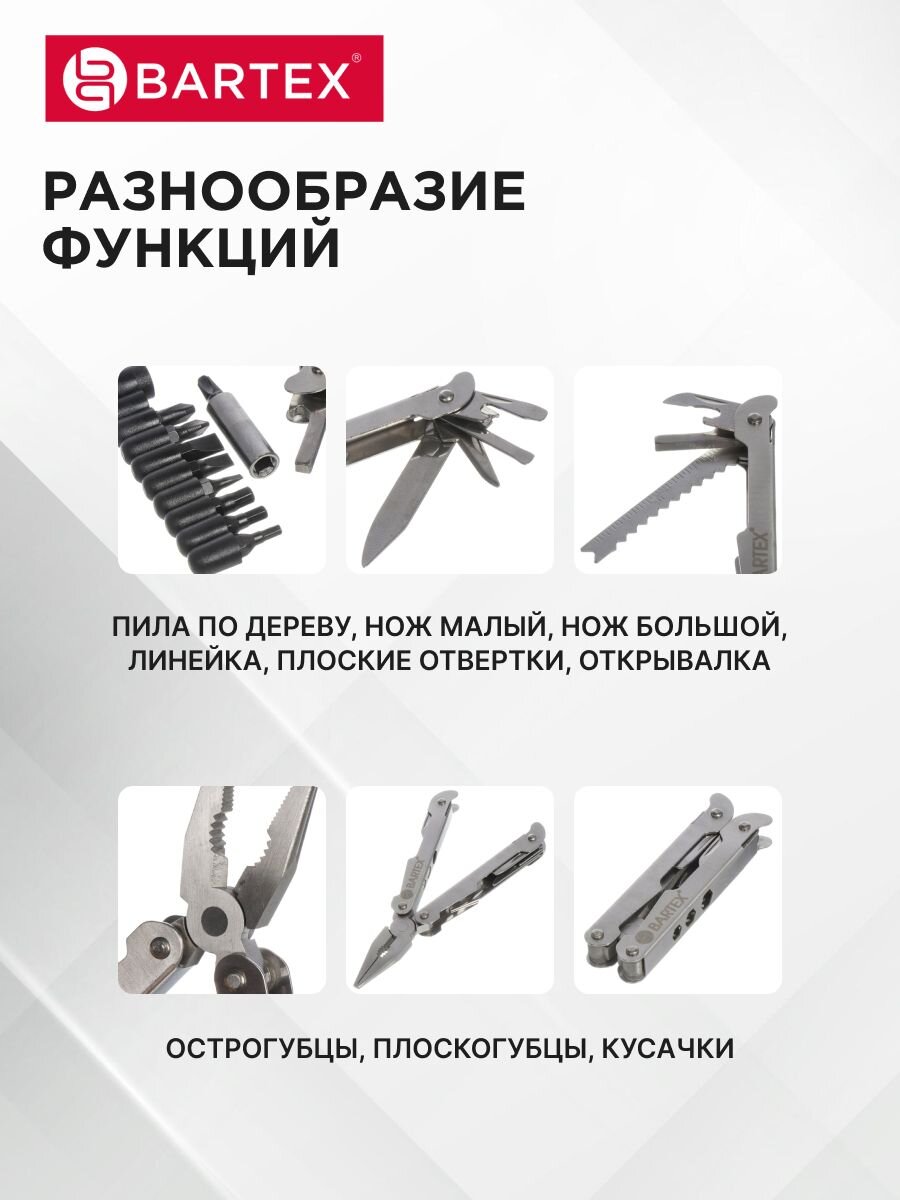 BARTEX®

РАЗНООБРАЗИЕ ФУНКЦИЙ

BARTEX

ПИЛА ПО ДЕРЕВУ, НОЖ МАЛЫЙ, НОЖ БОЛЬШОЙ, ЛИНЕЙКА, ПЛОСКИЕ ОТВЕРТКИ, ОТКРЫВАЛКА

BARTEX

BARTEX

ОСТРОГУБЦЫ, ПЛОСКОГУБЦЫ, КУСАЧКИ