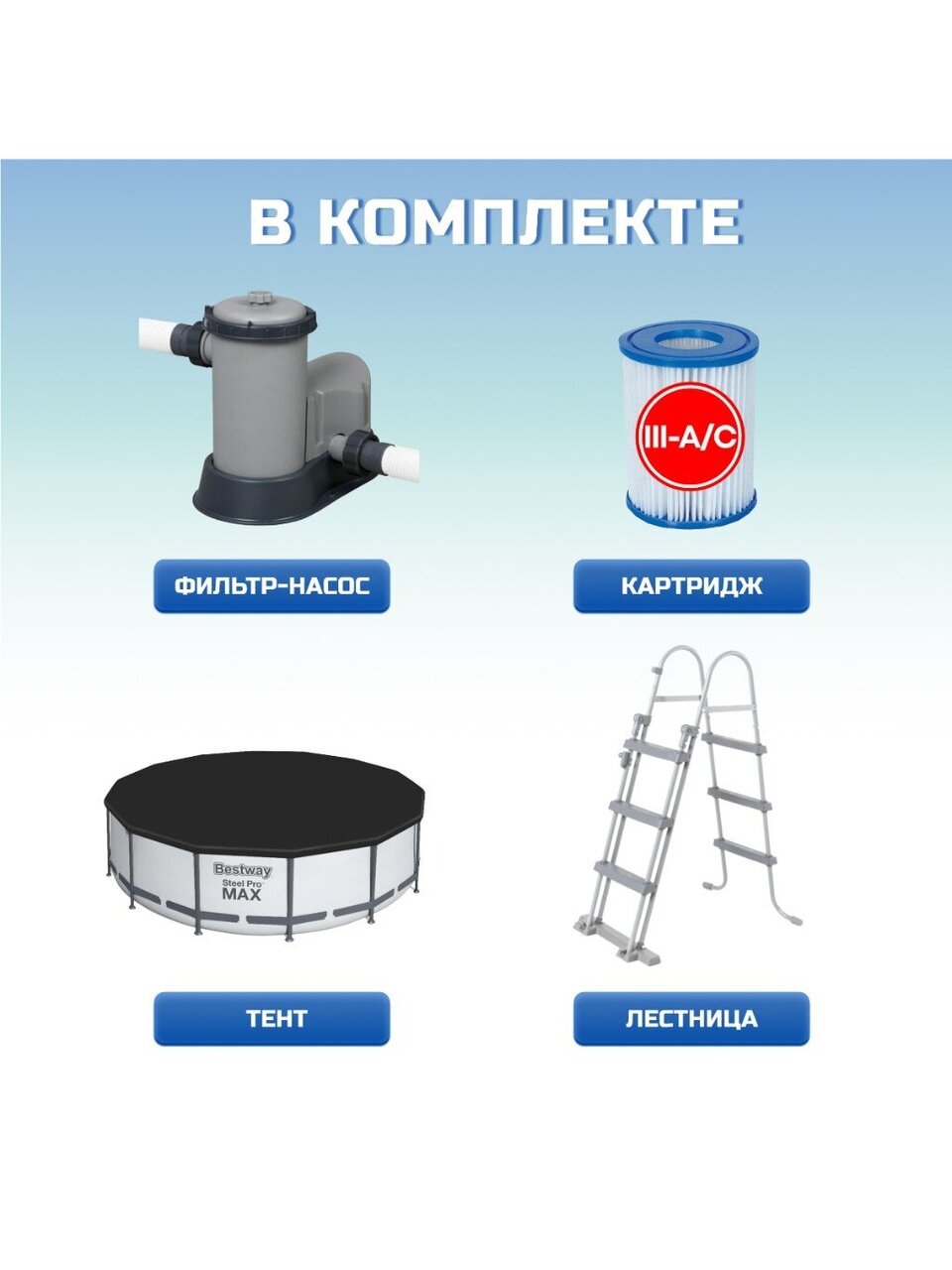 В КОМПЛЕКТЕ

III-A/C

ФИЛЬТР-НАСОС

КАРТРИДЖ

Bestway
Steel Pro
MAX

ТЕНТ

ЛЕСТНИЦА