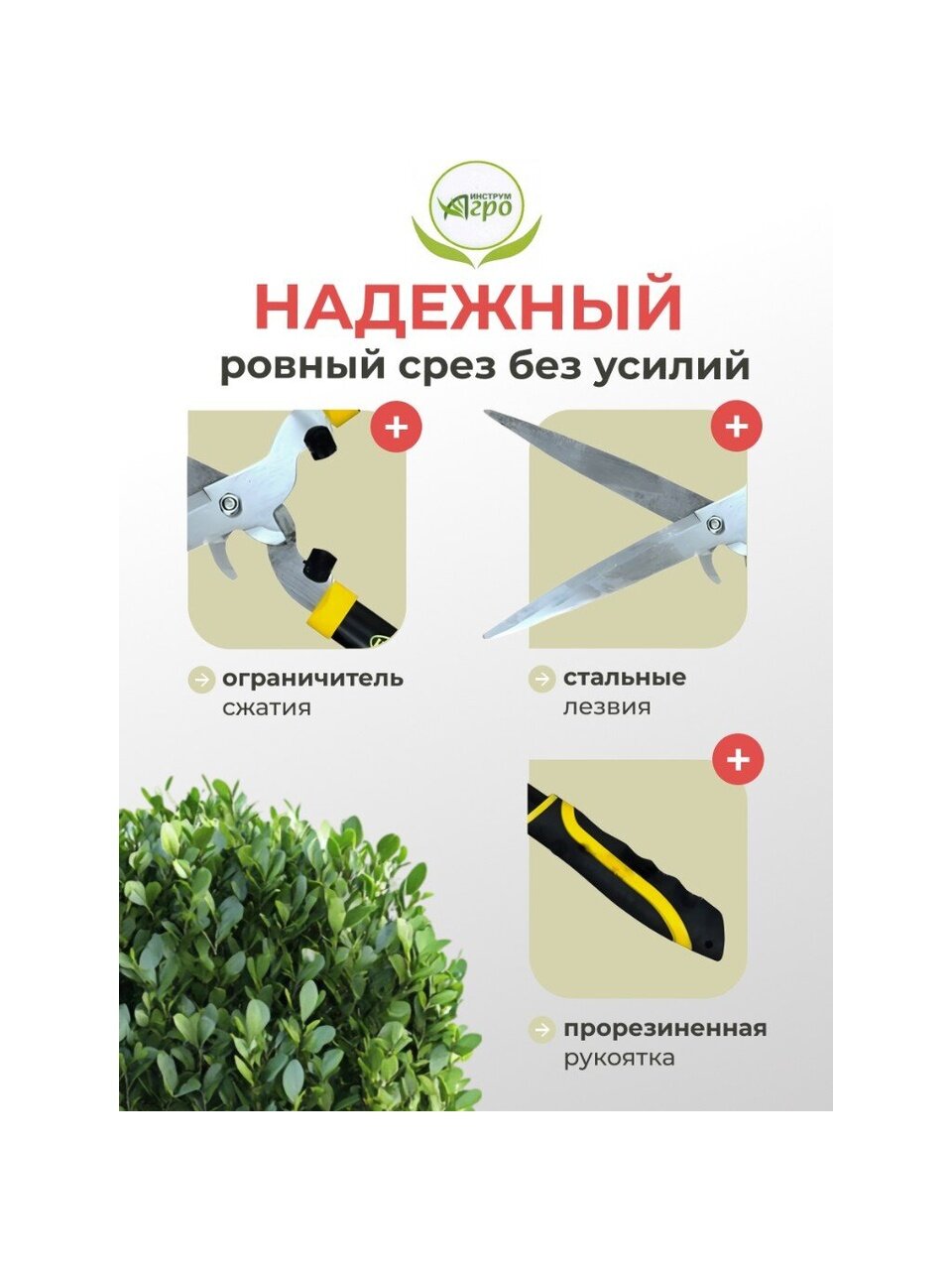 ИНСТРУМ Агро

НАДЕЖНЫЙ
ровный срез без усилий

+

+

ограничитель сжатия

стальные лезвия

+

прорезиненная рукоятка