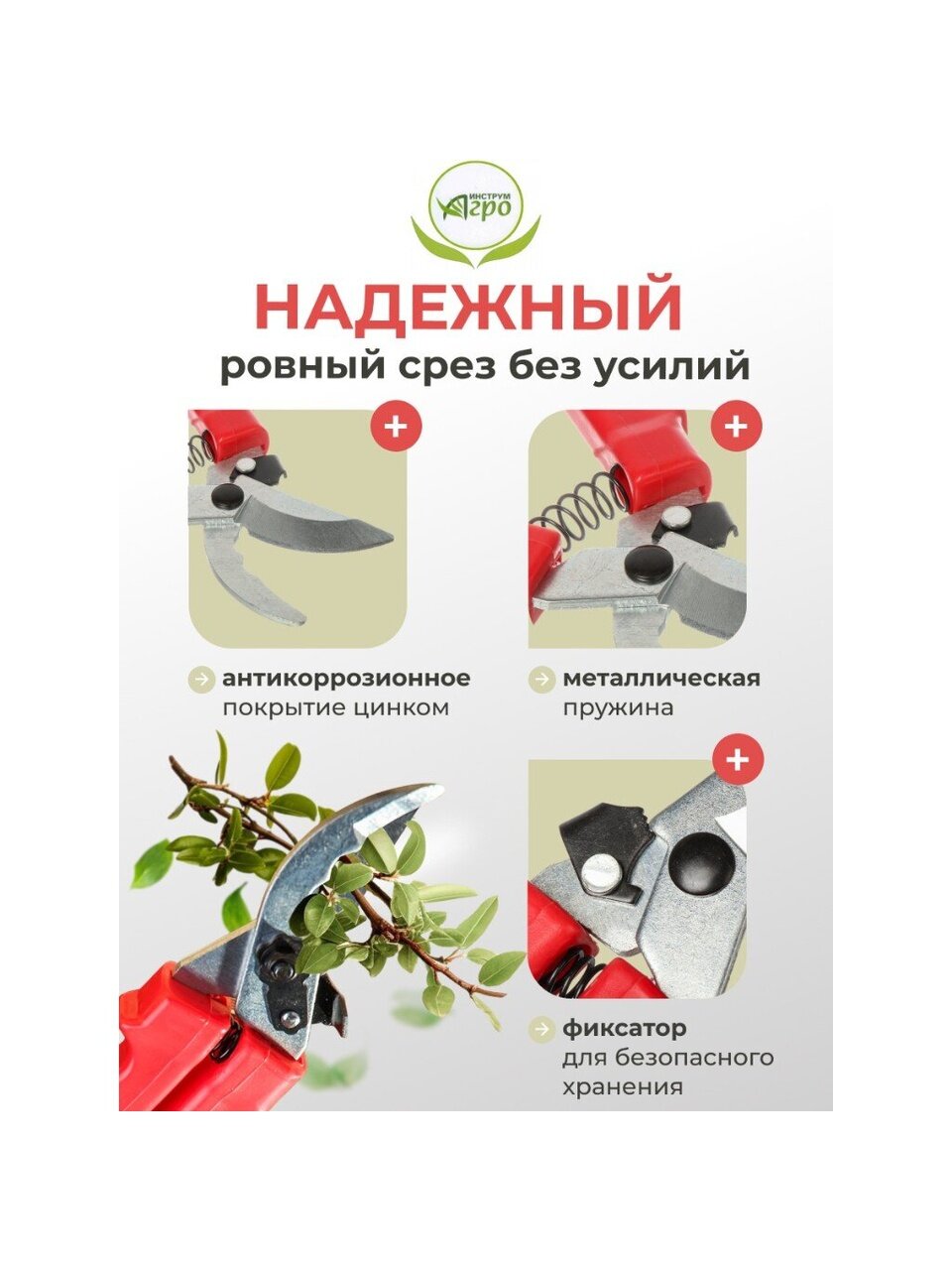 ИНСТРУМ Агро

НАДЕЖНЫЙ
ровный срез без усилий

+

+

антикоррозионное покрытие цинком

металлическая пружина

+

фиксатор для безопасного хранения