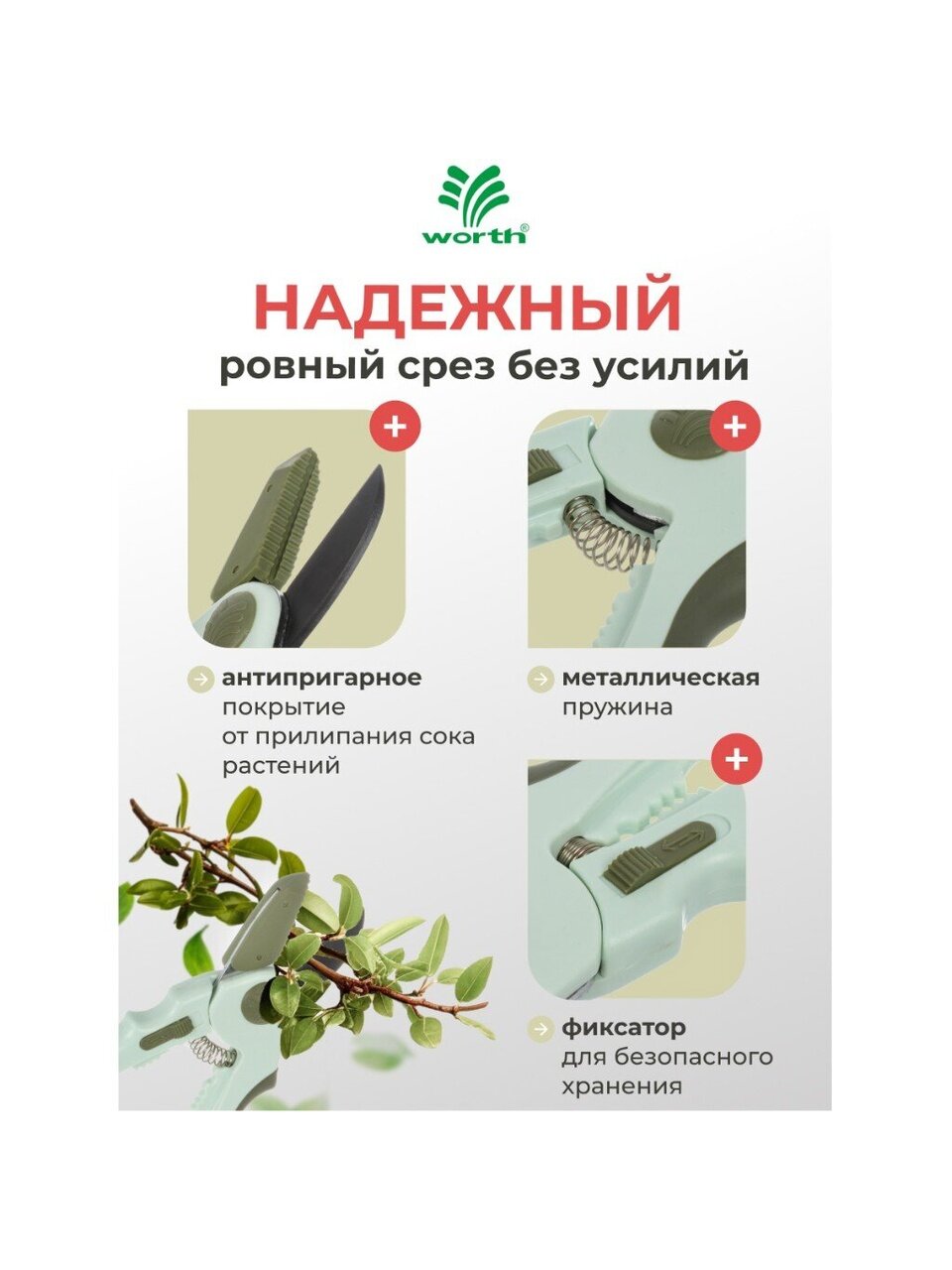 worth®

НАДЕЖНЫЙ
ровный срез без усилий

+

+

антипригарное покрытие от прилипания сока растений

металлическая пружина

+

фиксатор для безопасного хранения