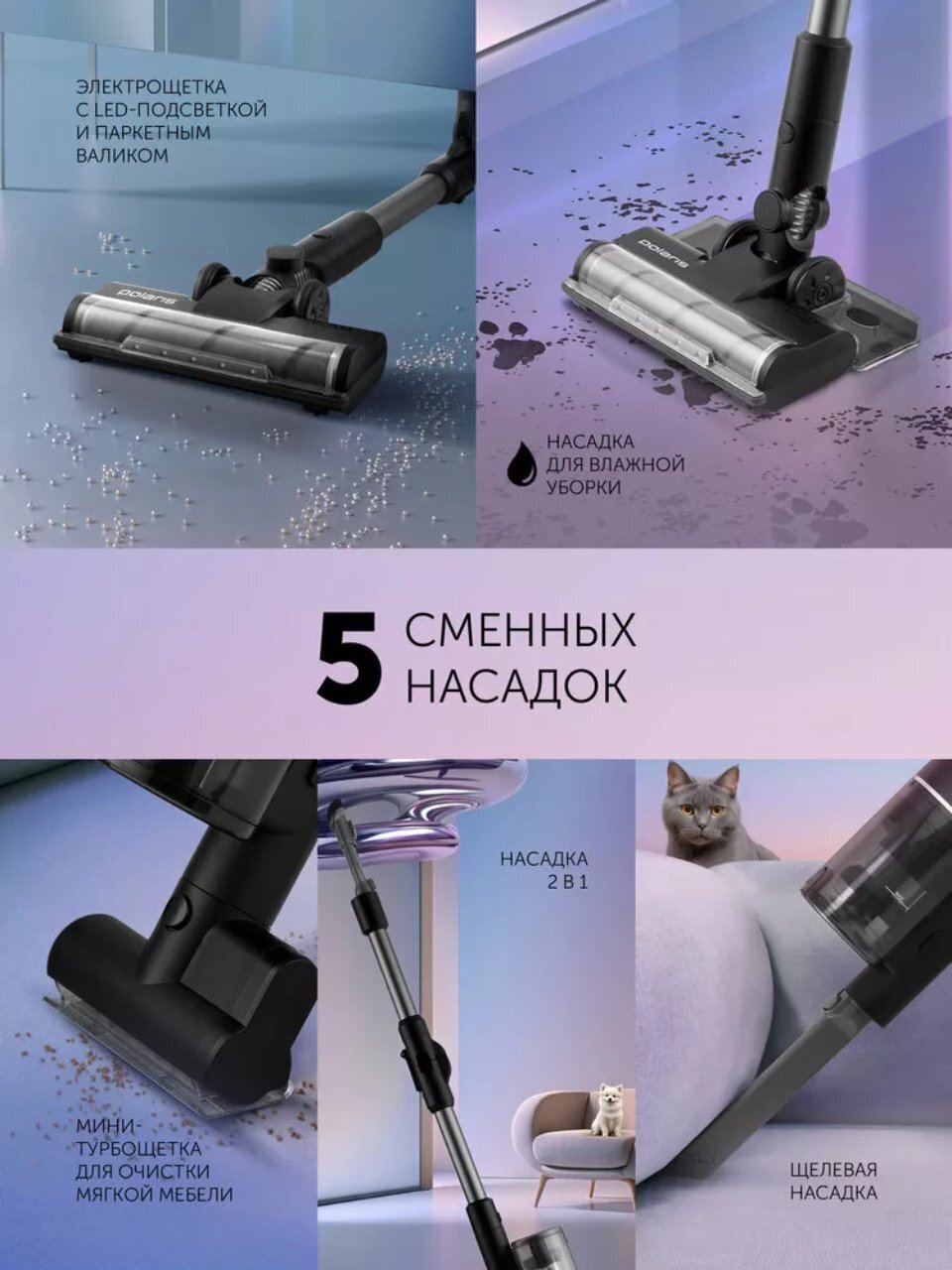 ЭЛЕКТРОЩЕТКА С LED-ПОДСВЕТКОЙ И ПАРКЕТНЫМ ВАЛИКОМ

polaris

polaris

НАСАДКА ДЛЯ ВЛАЖНОЙ УБОРКИ

5 СМЕННЫХ НАСАДОК

НАСАДКА 2 В 1

МИНИ-ТУРБОЩЕТКА ДЛЯ ОЧИСТКИ МЯГКОЙ МЕБЕЛИ

ЩЕЛЕВАЯ НАСАДКА