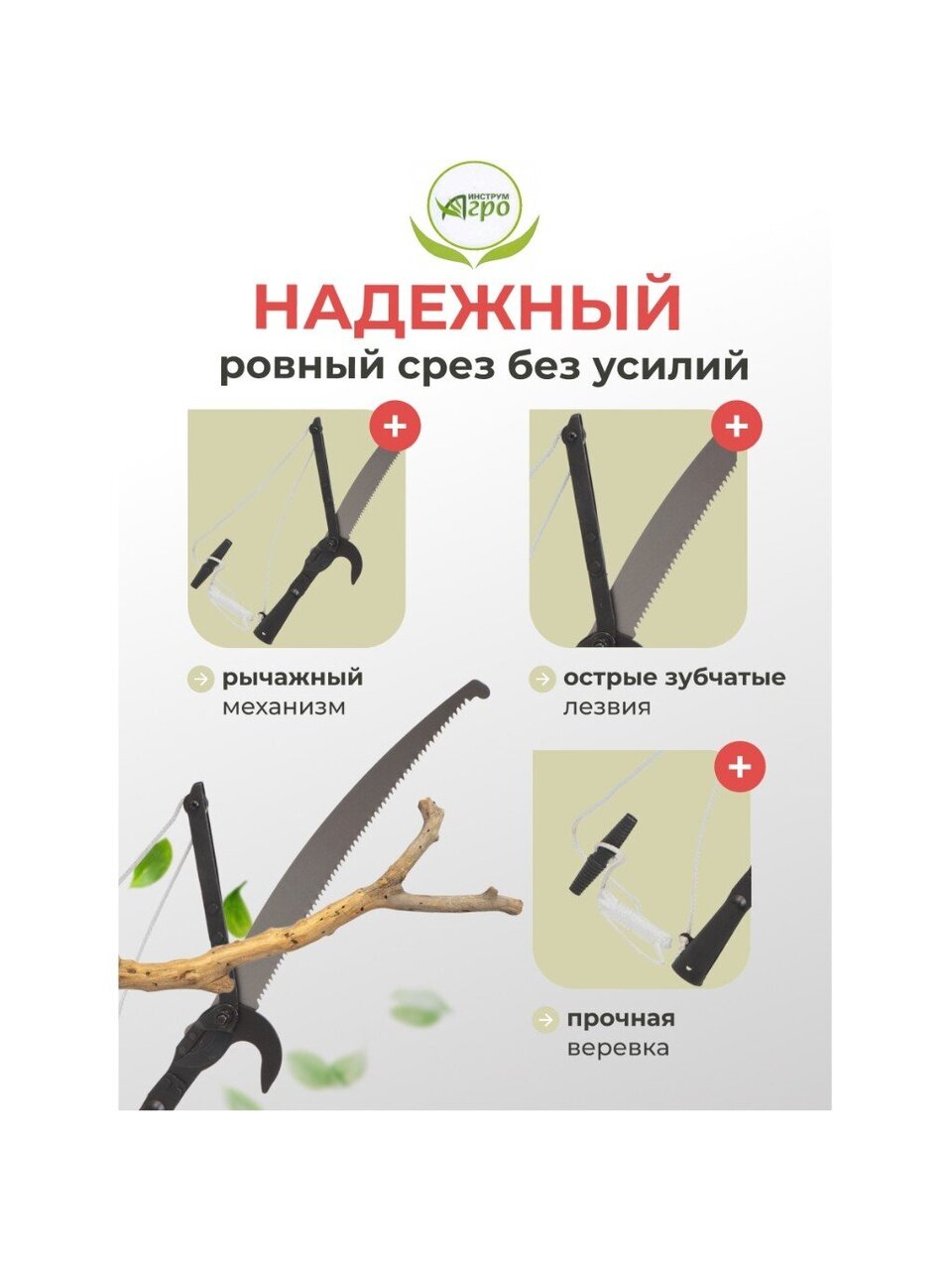 ИНСТРУМ Агро

НАДЕЖНЫЙ
ровный срез без усилий

+

+

рычажный механизм

острые зубчатые лезвия

+

прочная веревка