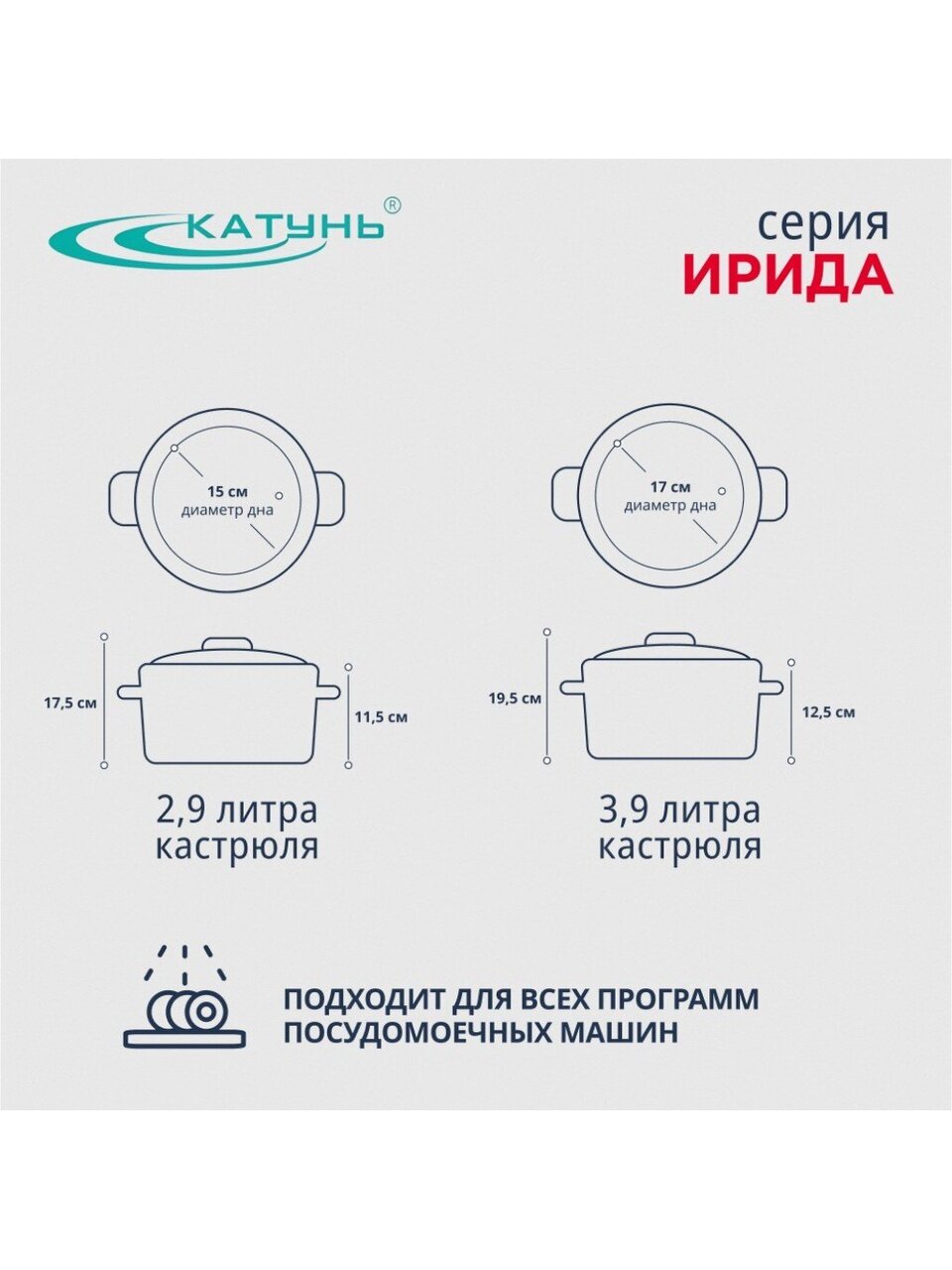 КАТУНЬ®

серия
ИРИДА

15 см
диаметр дна

17,5 см

11,5 см

2,9 литра
кастрюля

17 см
диаметр дна

19,5 см

12,5 см

3,9 литра
кастрюля

ПОДХОДИТ ДЛЯ ВСЕХ ПРОГРАММ
ПОСУДОМОЕЧНЫХ МАШИН