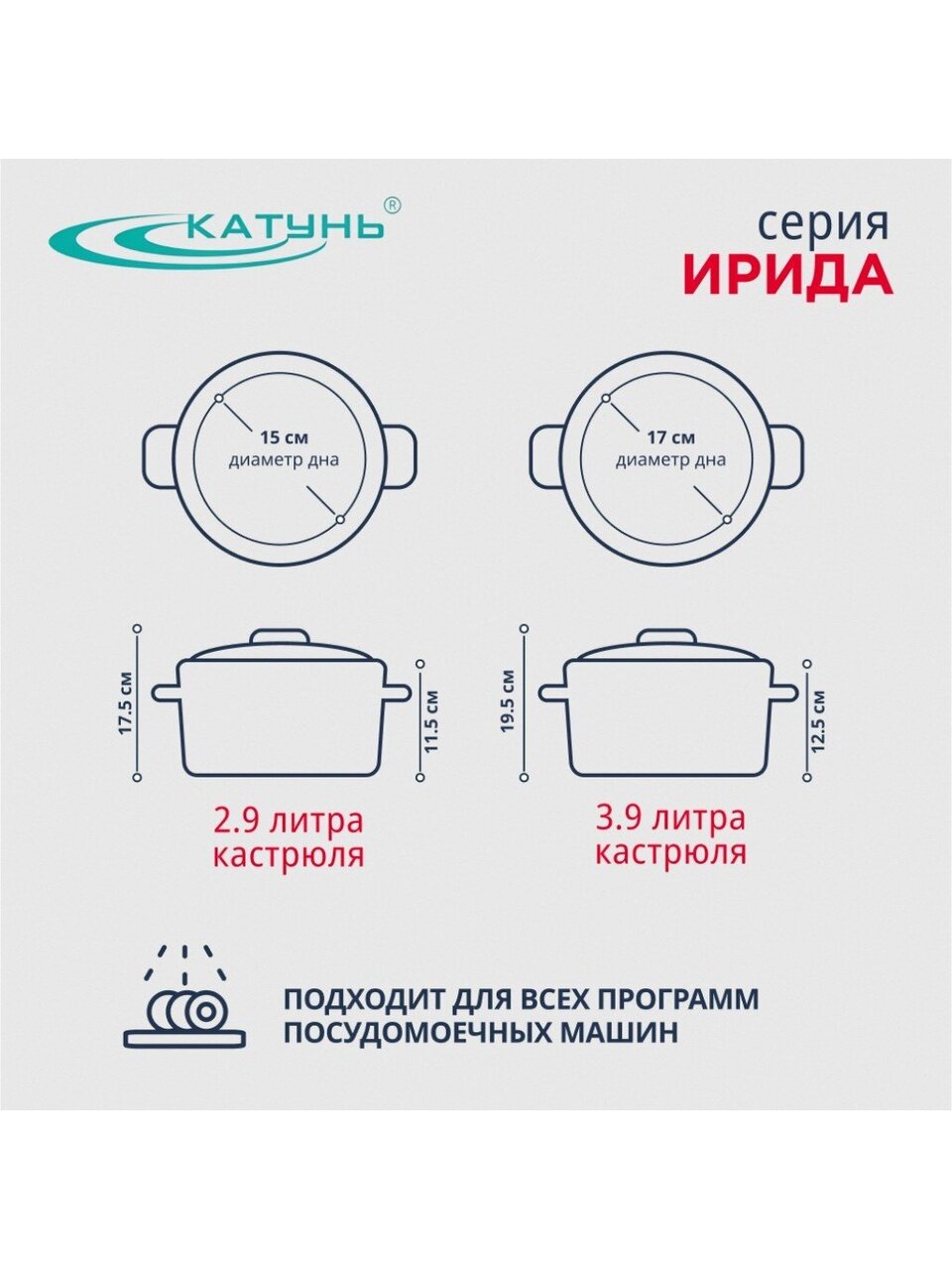 КАТУНЬ®

серия
ИРИДА

15 см
диаметр дна

17 см
диаметр дна

17.5 см

11.5 см

19.5 см

12.5 см

2.9 литра
кастрюля

3.9 литра
кастрюля

ПОДХОДИТ ДЛЯ ВСЕХ ПРОГРАММ ПОСУДОМОЕЧНЫХ МАШИН