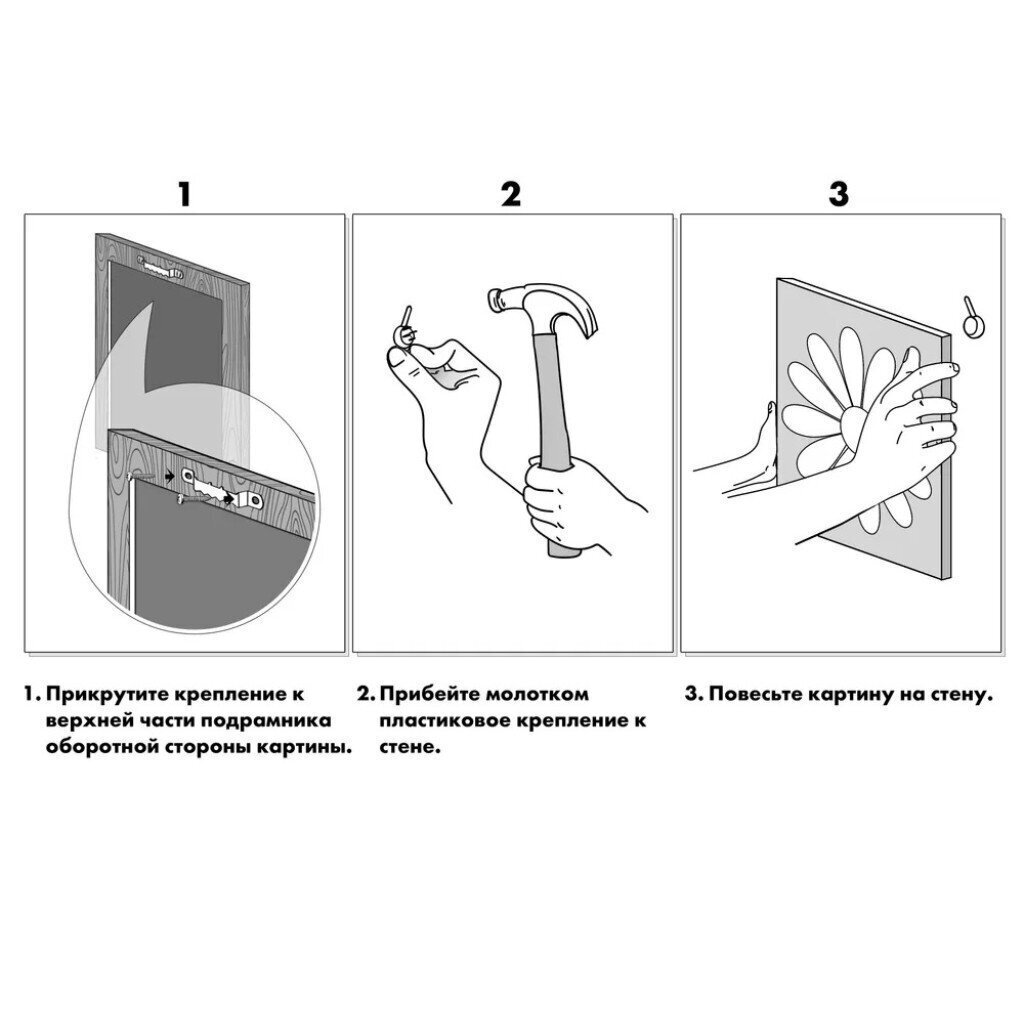 1

2

3

1. Прикрутите крепление к верхней части подрамника оборотной стороны картины.

2. Прибейте молотком пластиковое крепление к стене.

3. Повесьте картину на стену.