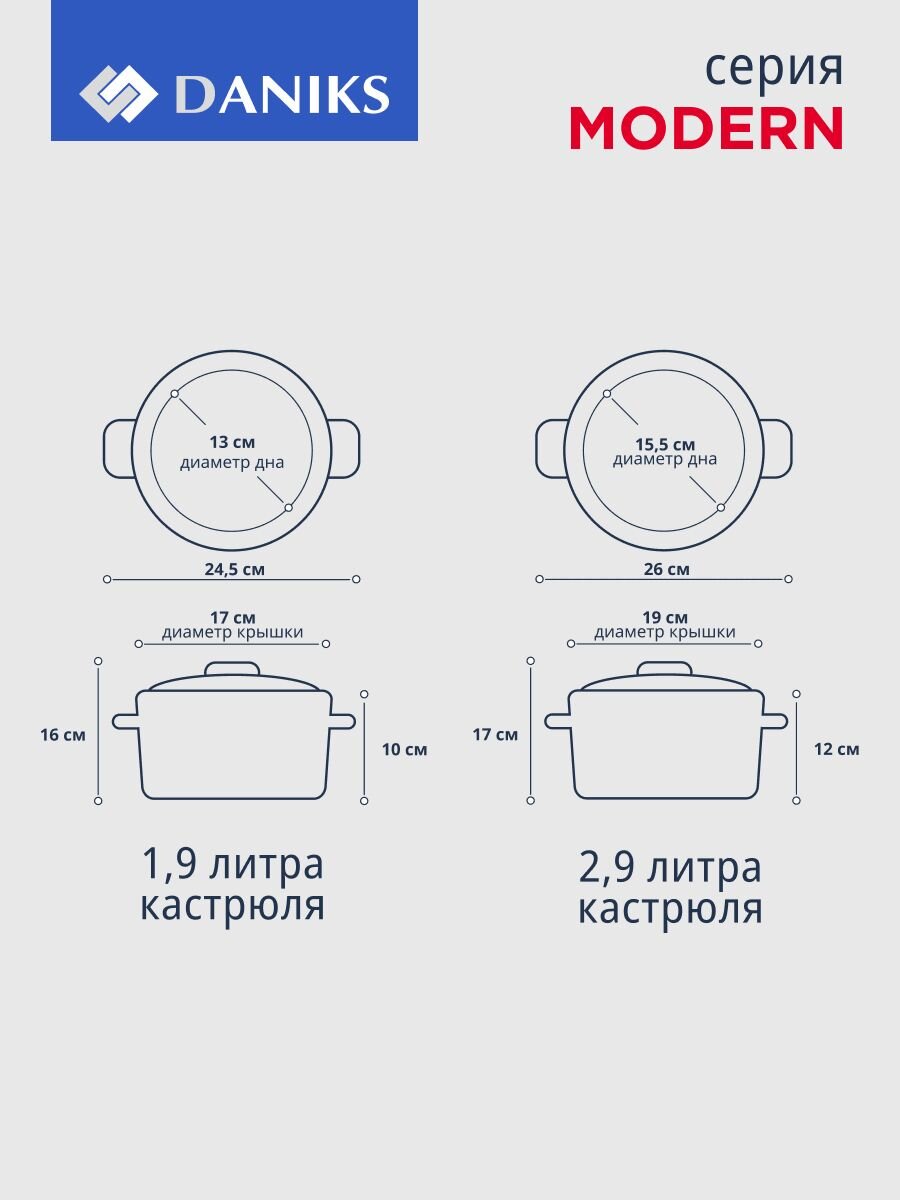 DANIKS

серия
MODERN

13 см
диаметр дна

24,5 см

17 см
диаметр крышки

16 см

10 см

1,9 литра
кастрюля

15,5 см
диаметр дна

26 см

19 см
диаметр крышки

17 см

12 см

2,9 литра
кастрюля