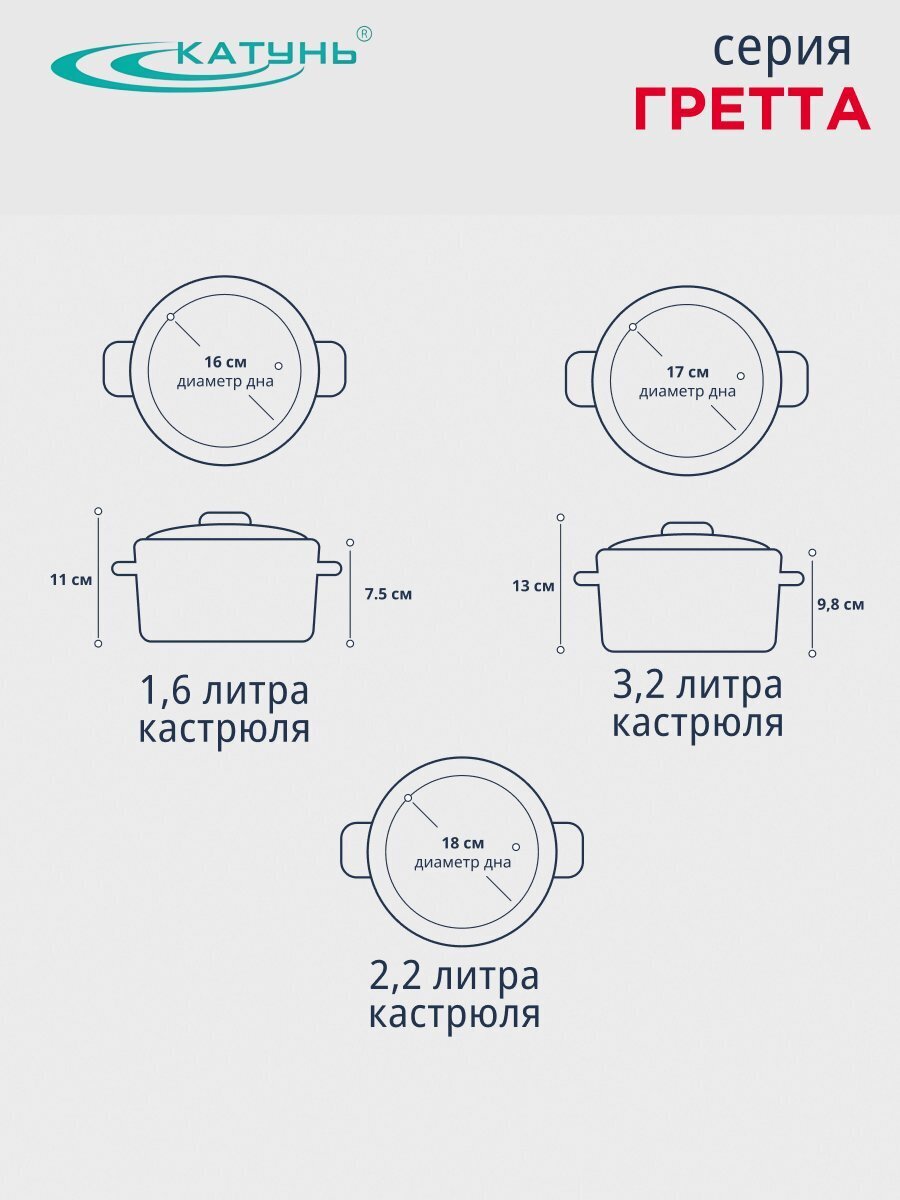 КАТУНЬ®

серия
ГРЕТТА

16 см
диаметр дна

11 см

7.5 см

1,6 литра
кастрюля

17 см
диаметр дна

13 см

9,8 см

3,2 литра
кастрюля

18 см
диаметр дна

2,2 литра
кастрюля