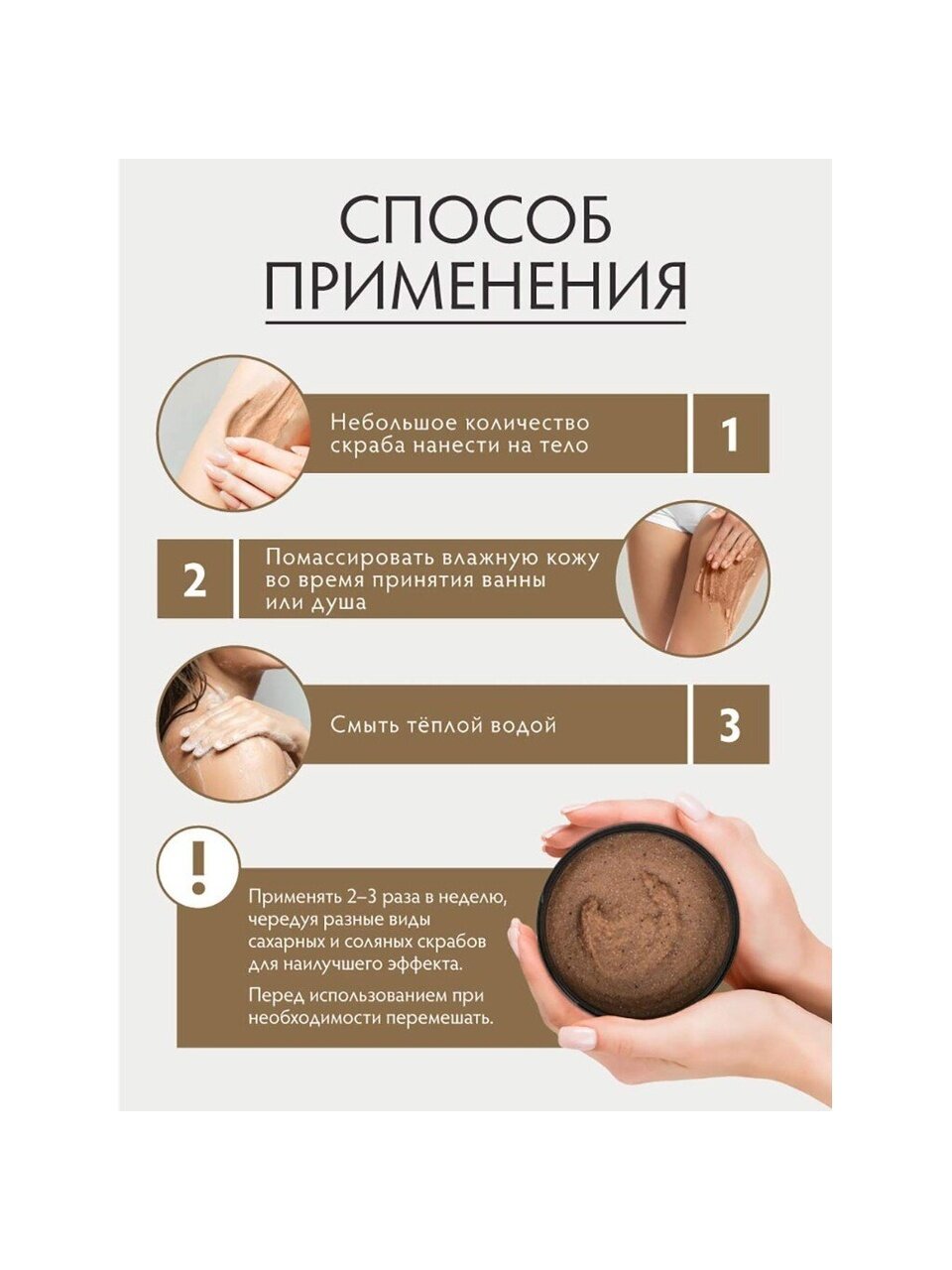 СПОСОБ ПРИМЕНЕНИЯ

Небольшое количество скраба нанести на тело

1

2

Помассировать влажную кожу во время принятия ванны или душа

Смыть тёплой водой

3

!

Применять 2–3 раза в неделю, чередуя разные виды сахарных и соляных скрабов для наилучшего эффекта.

Перед использованием при необходимости перемешать.