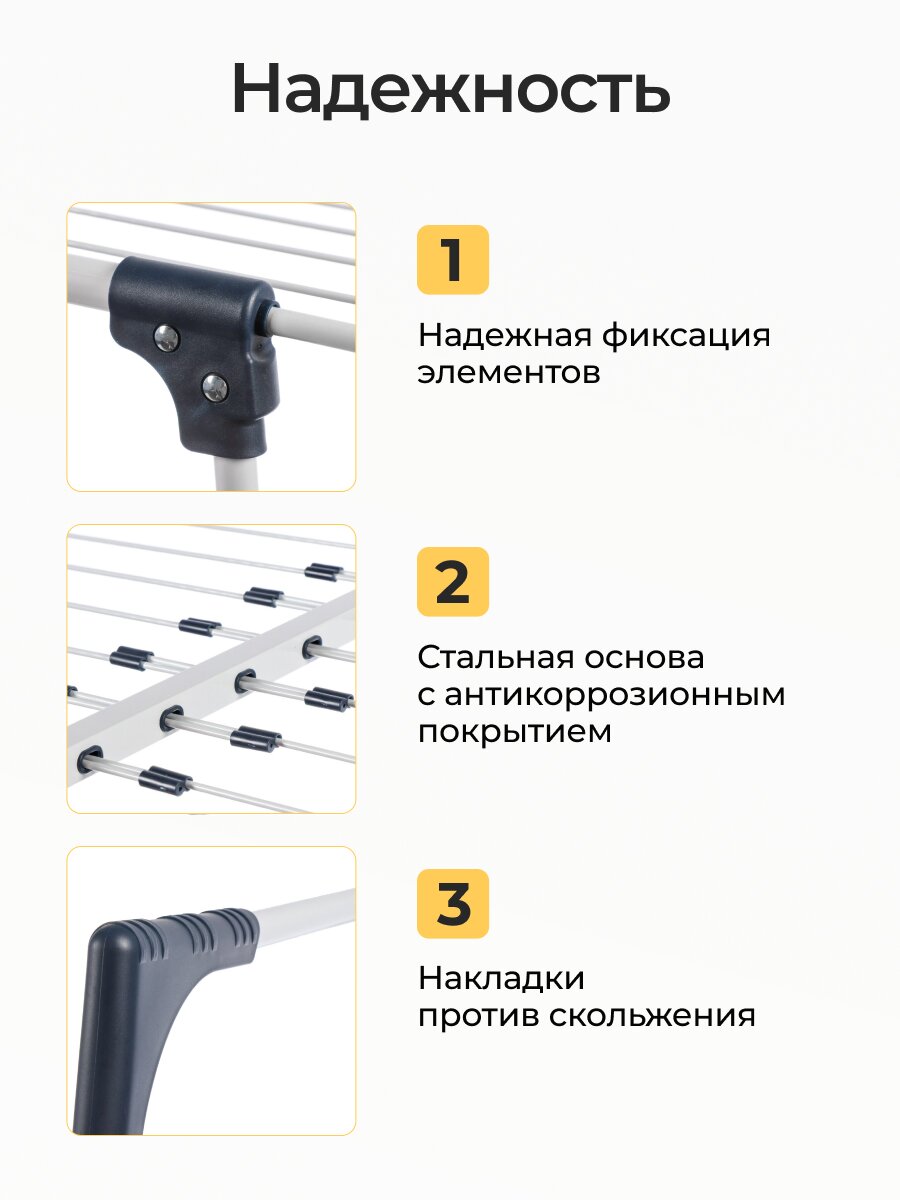 Надежность

1

Надежная фиксация элементов

2

Стальная основа с антикоррозионным покрытием

3

Накладки против скольжения