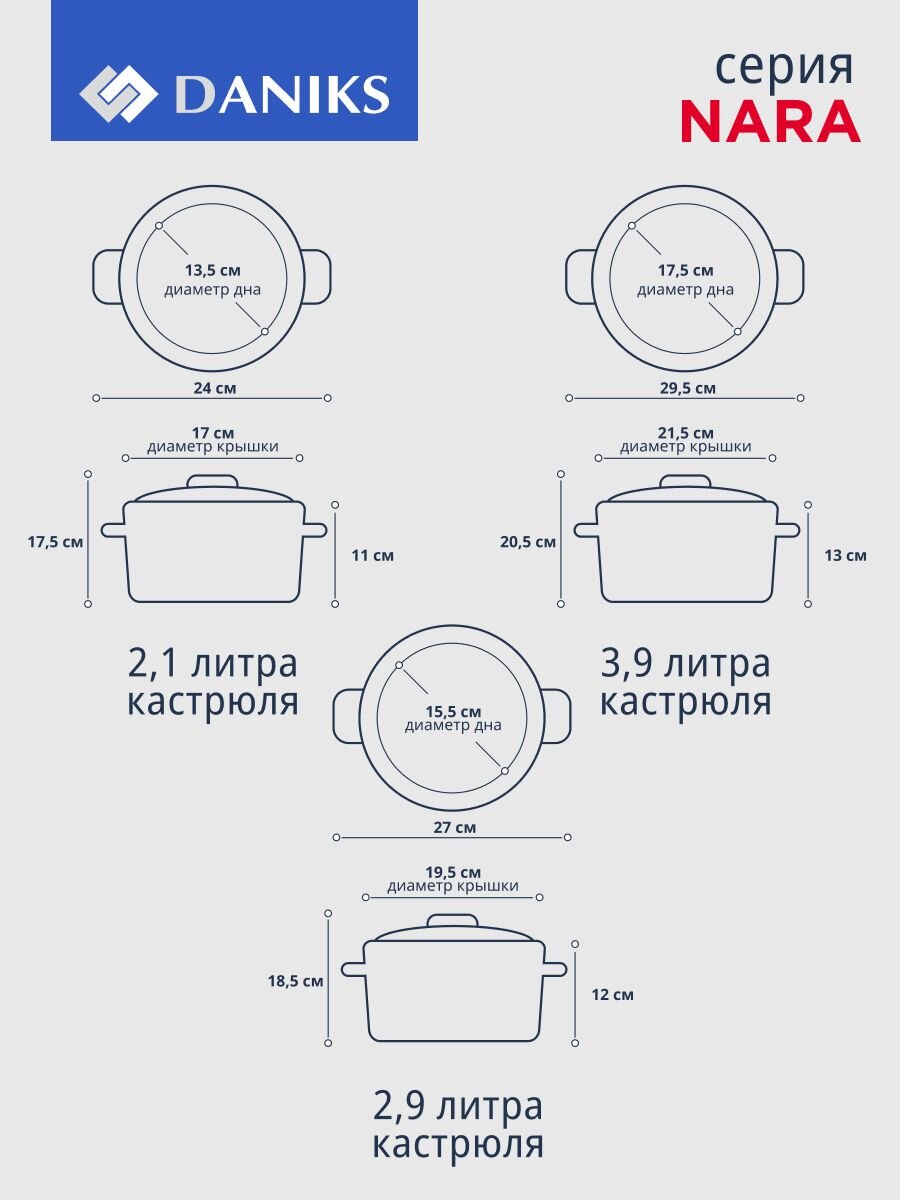 DANIKS

серия
NARA

13,5 см
диаметр дна

24 см

17 см
диаметр крышки

17,5 см

11 см

2,1 литра
кастрюля

17,5 см
диаметр дна

29,5 см

21,5 см
диаметр крышки

20,5 см

13 см

3,9 литра
кастрюля

15,5 см
диаметр дна

27 см

19,5 см
диаметр крышки

18,5 см

12 см

2,9 литра
кастрюля