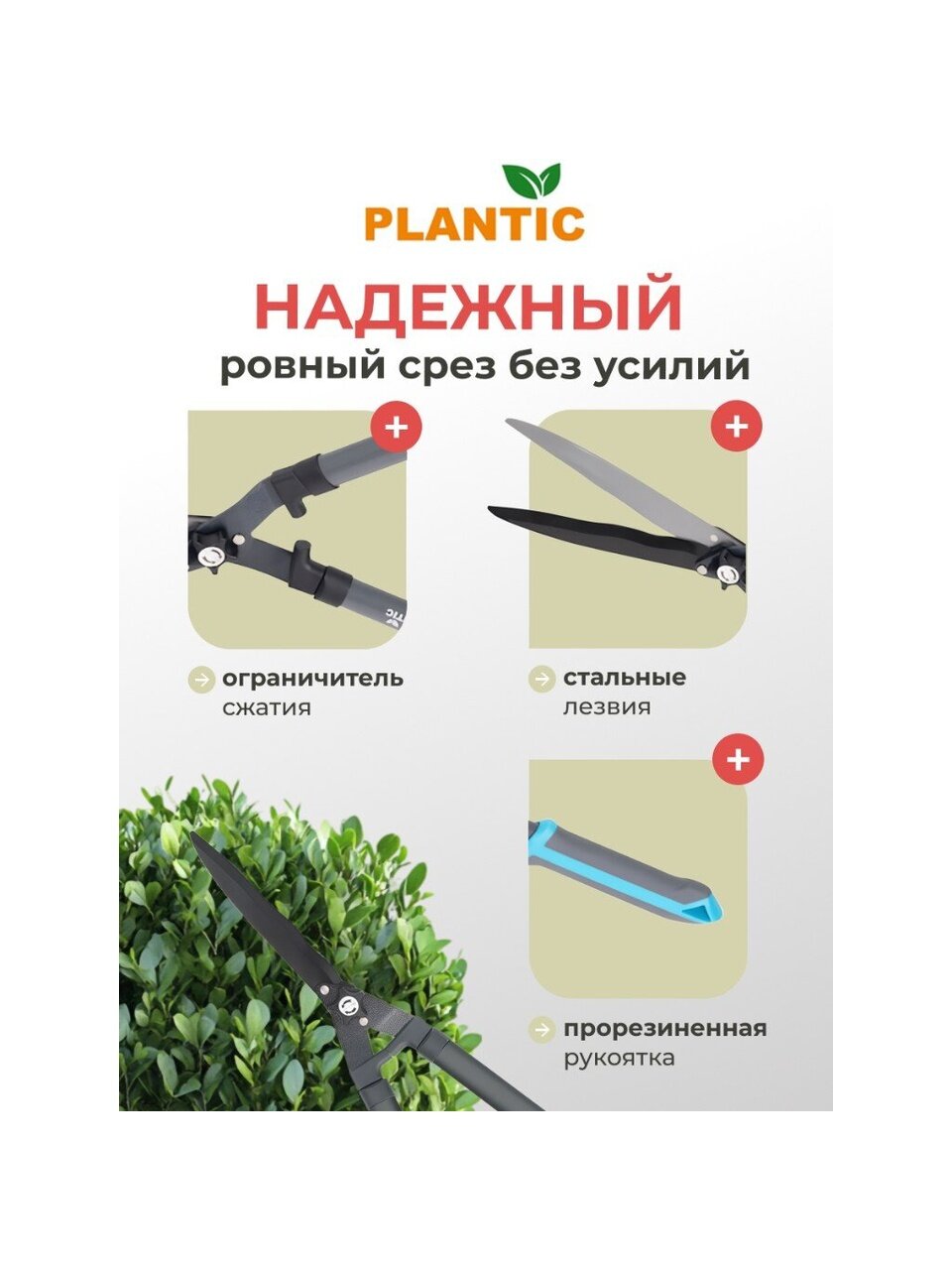 PLANTIC

НАДЕЖНЫЙ

ровный срез без усилий

+

+

ограничитель сжатия

стальные лезвия

+

прорезиненная рукоятка