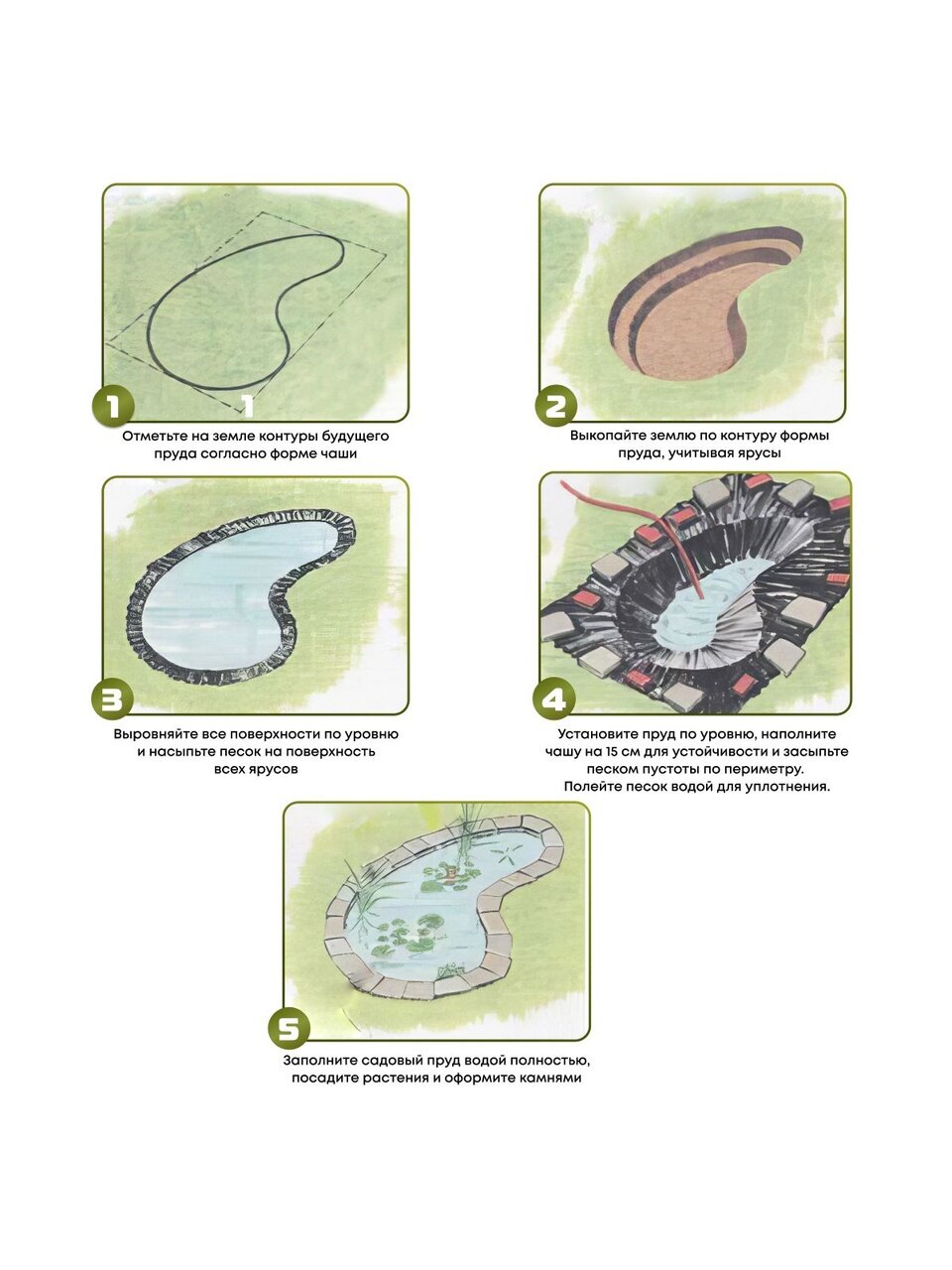 1

1

Отметьте на земле контуры будущего пруда согласно форме чаши

2

Выкопайте землю по контуру формы пруда, учитывая ярусы

3

Выровняйте все поверхности по уровню и насыпьте песок на поверхность всех ярусов

4

Установите пруд по уровню, наполните чашу на 15 см для устойчивости и засыпьте песком пустоты по периметру. Полейте песок водой для уплотнения.

5

Заполните садовый пруд водой полностью, посадите растения и оформите камнями