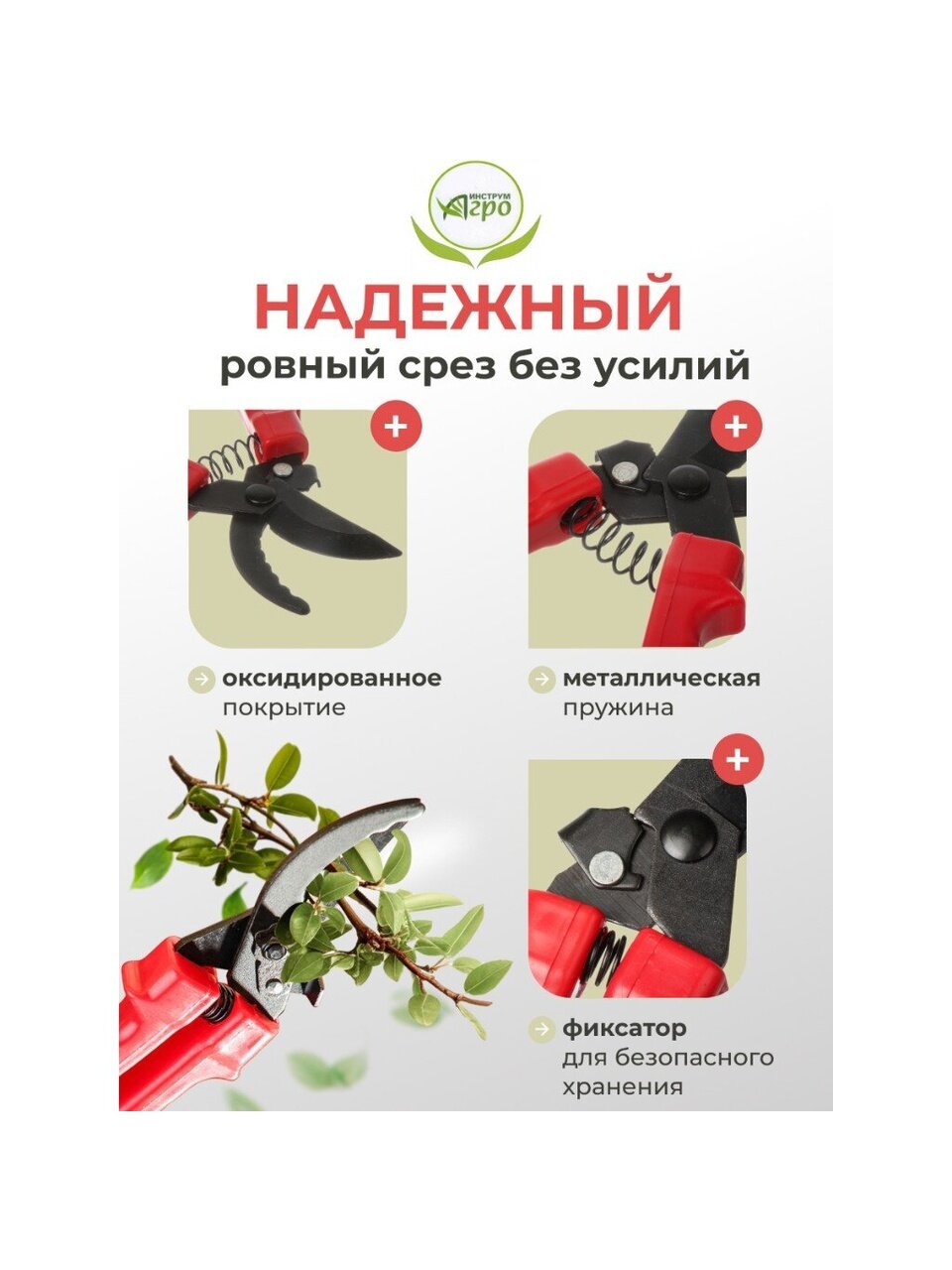 ИНСТРУМ Агро

НАДЕЖНЫЙ

ровный срез без усилий

+

+

оксидированное покрытие

металлическая пружина

+

фиксатор для безопасного хранения