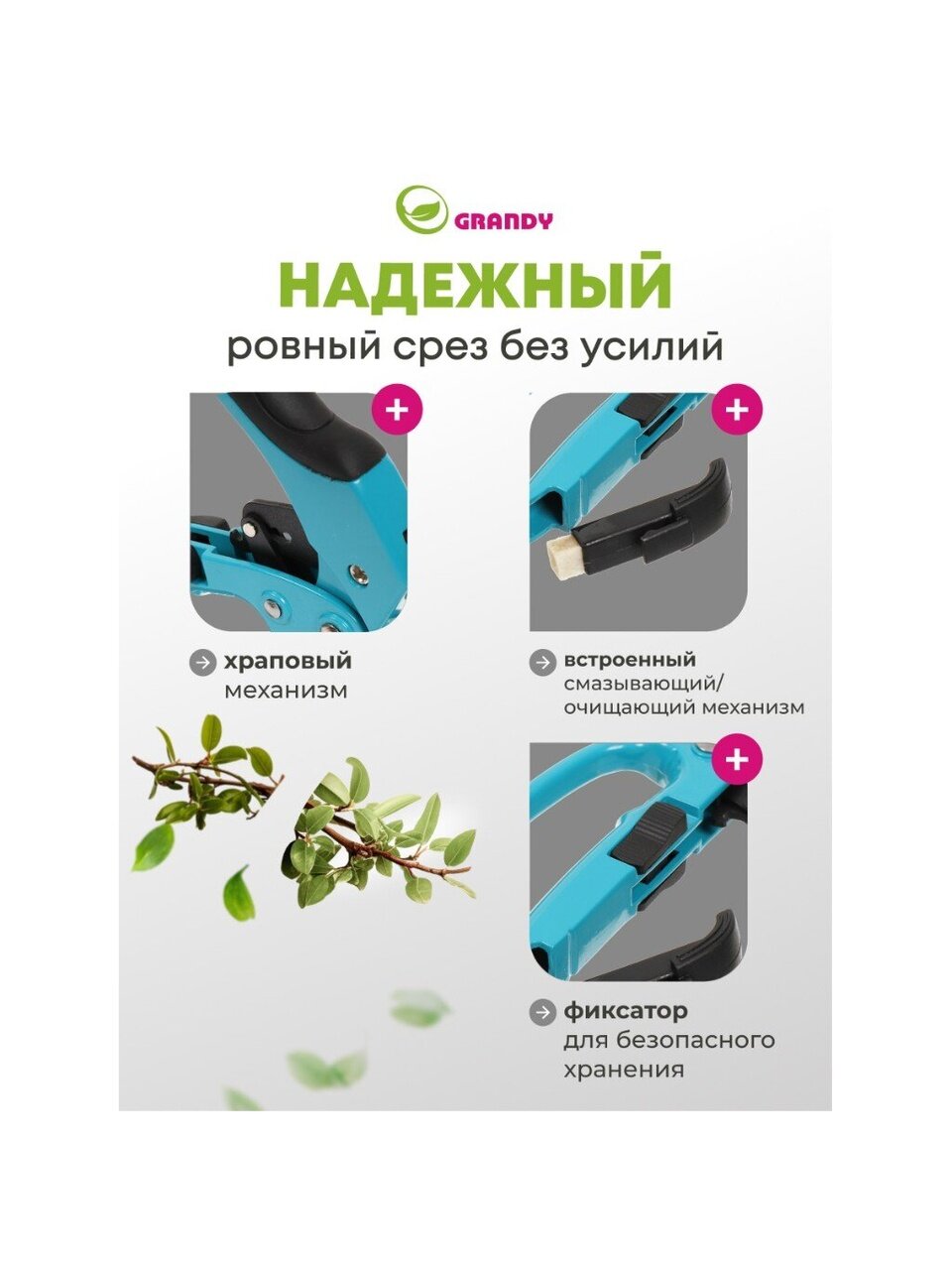 GRANDY

НАДЕЖНЫЙ

ровный срез без усилий

+

+

храповый механизм

встроенный смазывающий/ очищающий механизм

+

фиксатор для безопасного хранения