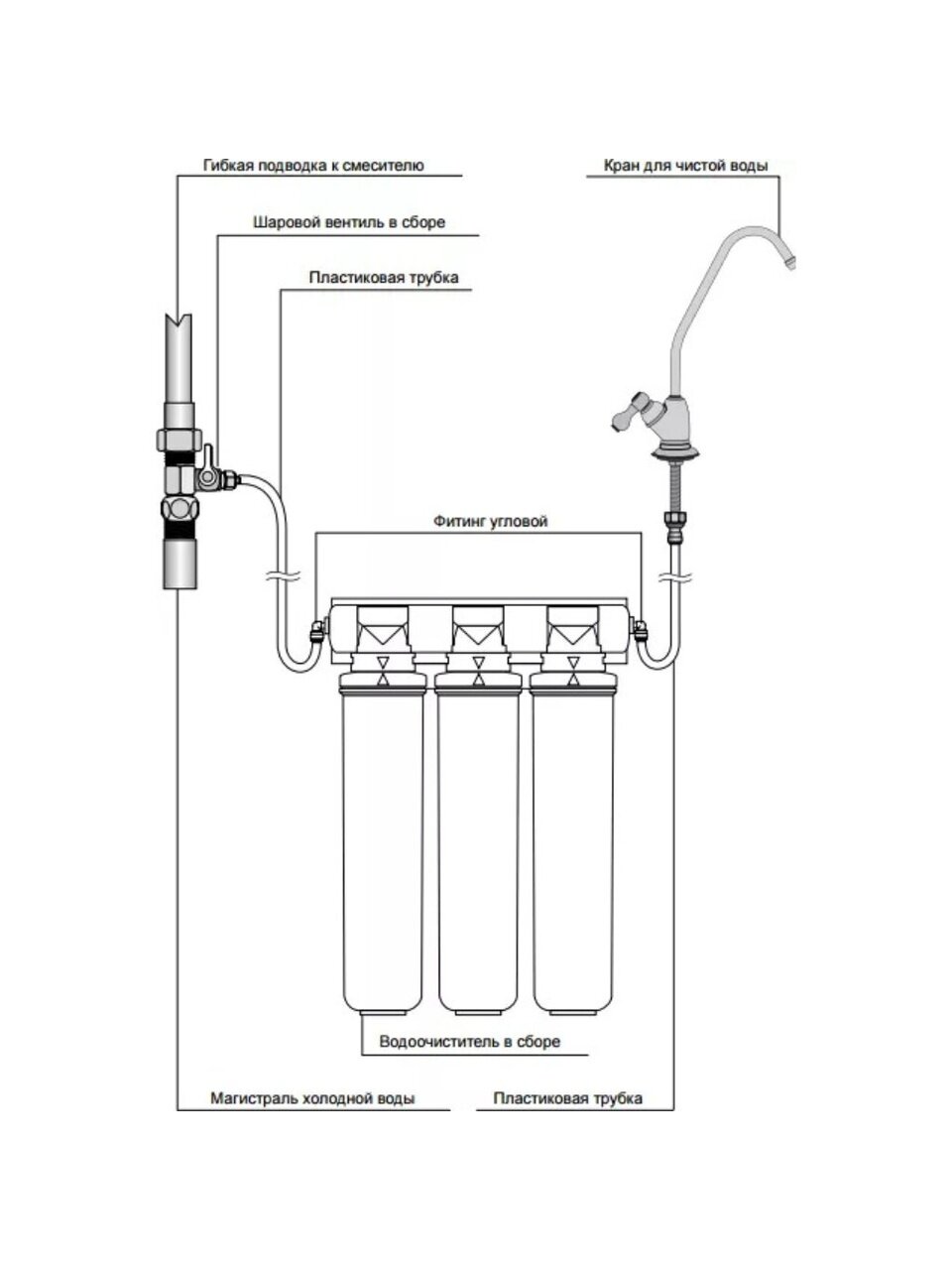 Гибкая подводка к смесителю

Кран для чистой воды

Шаровой вентиль в сборе

Пластиковая трубка

Фитинг угловой

Водоочиститель в сборе

Магистраль холодной воды

Пластиковая трубка