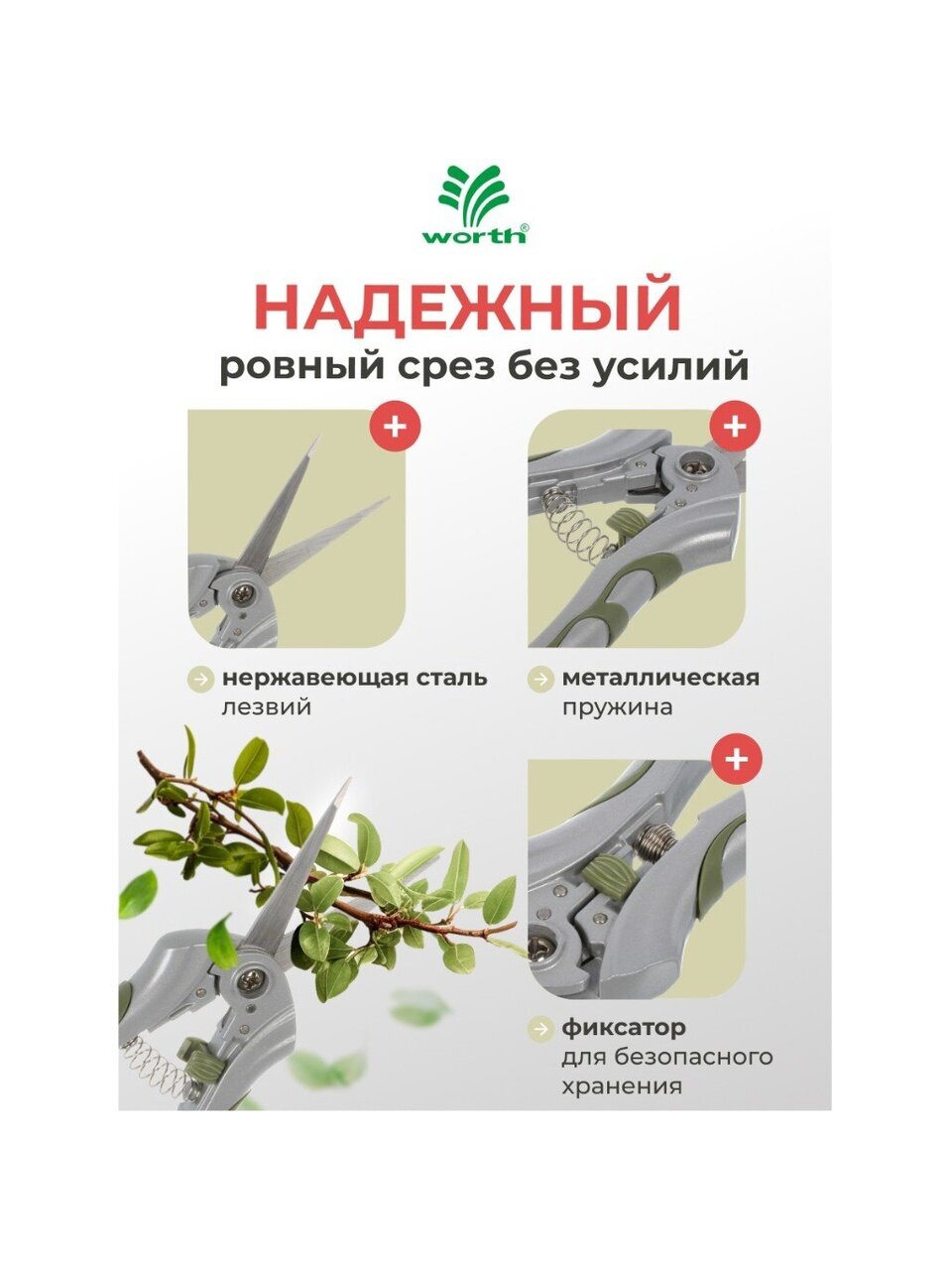 worth®

НАДЕЖНЫЙ
ровный срез без усилий

+

+

нержавеющая сталь лезвий

металлическая пружина

+

фиксатор для безопасного хранения