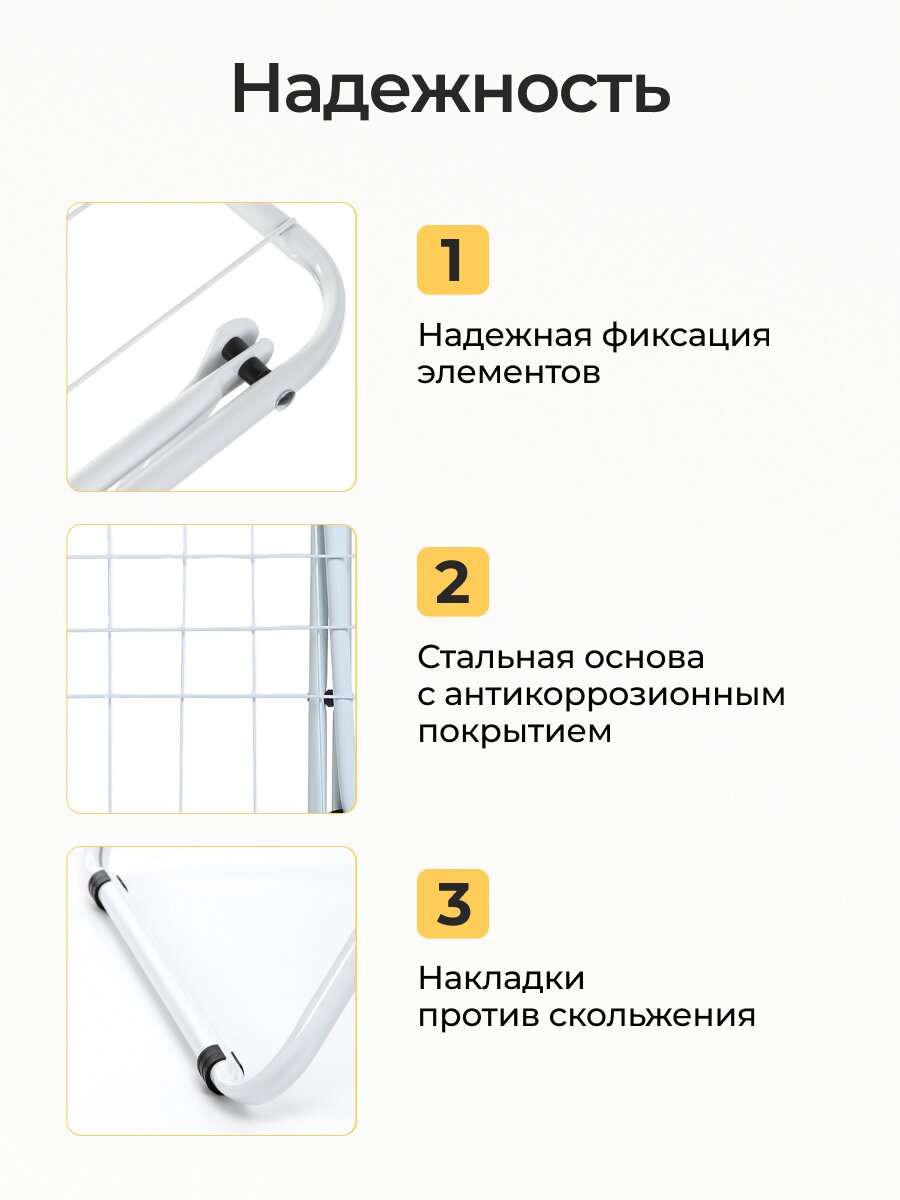 Надежность

1

Надежная фиксация элементов

2

Стальная основа с антикоррозионным покрытием

3

Накладки против скольжения