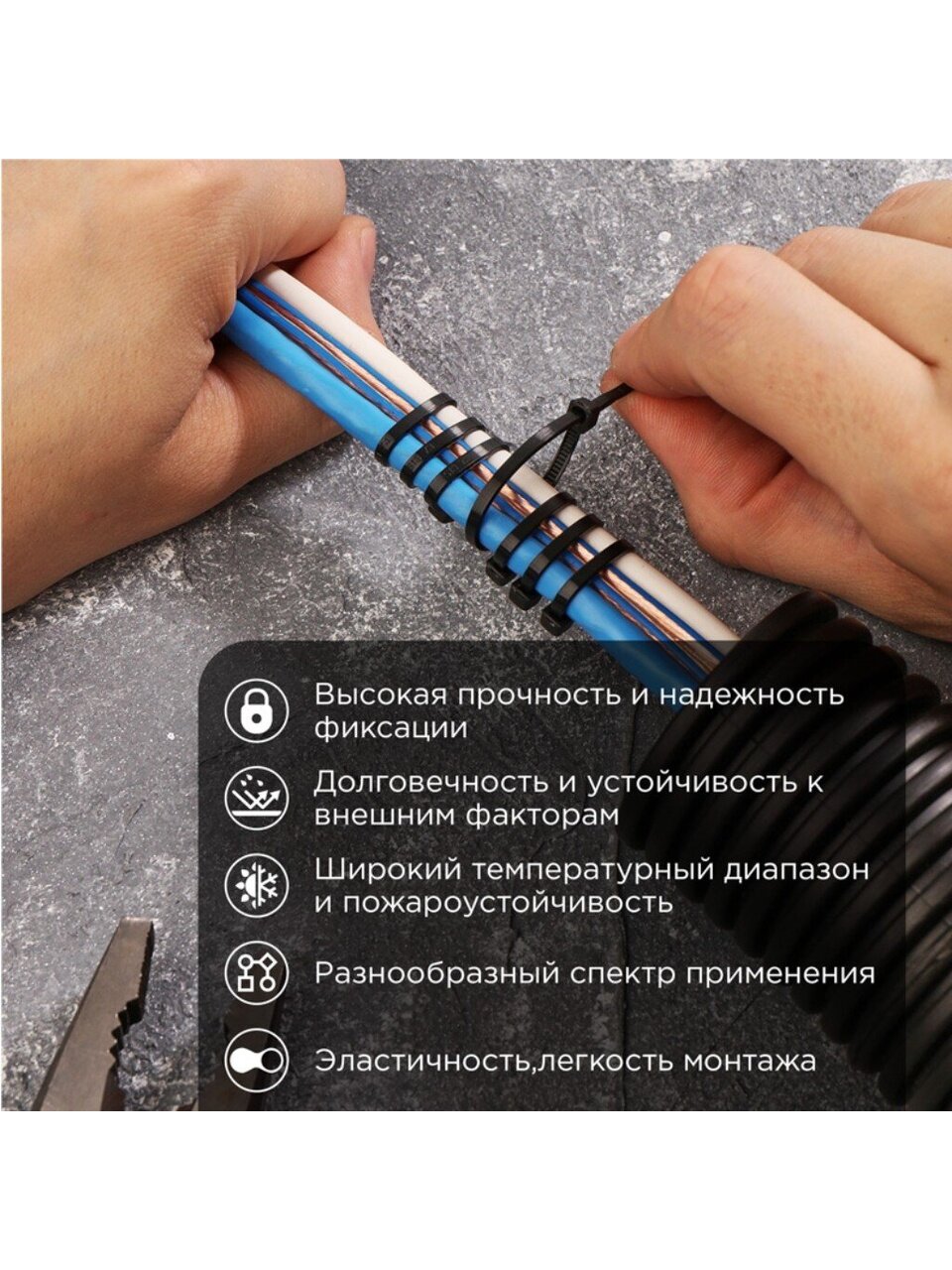 Высокая прочность и надежность фиксации

Долговечность и устойчивость к внешним факторам

Широкий температурный диапазон и пожароустойчивость

Разнообразный спектр применения

Эластичность,легкость монтажа