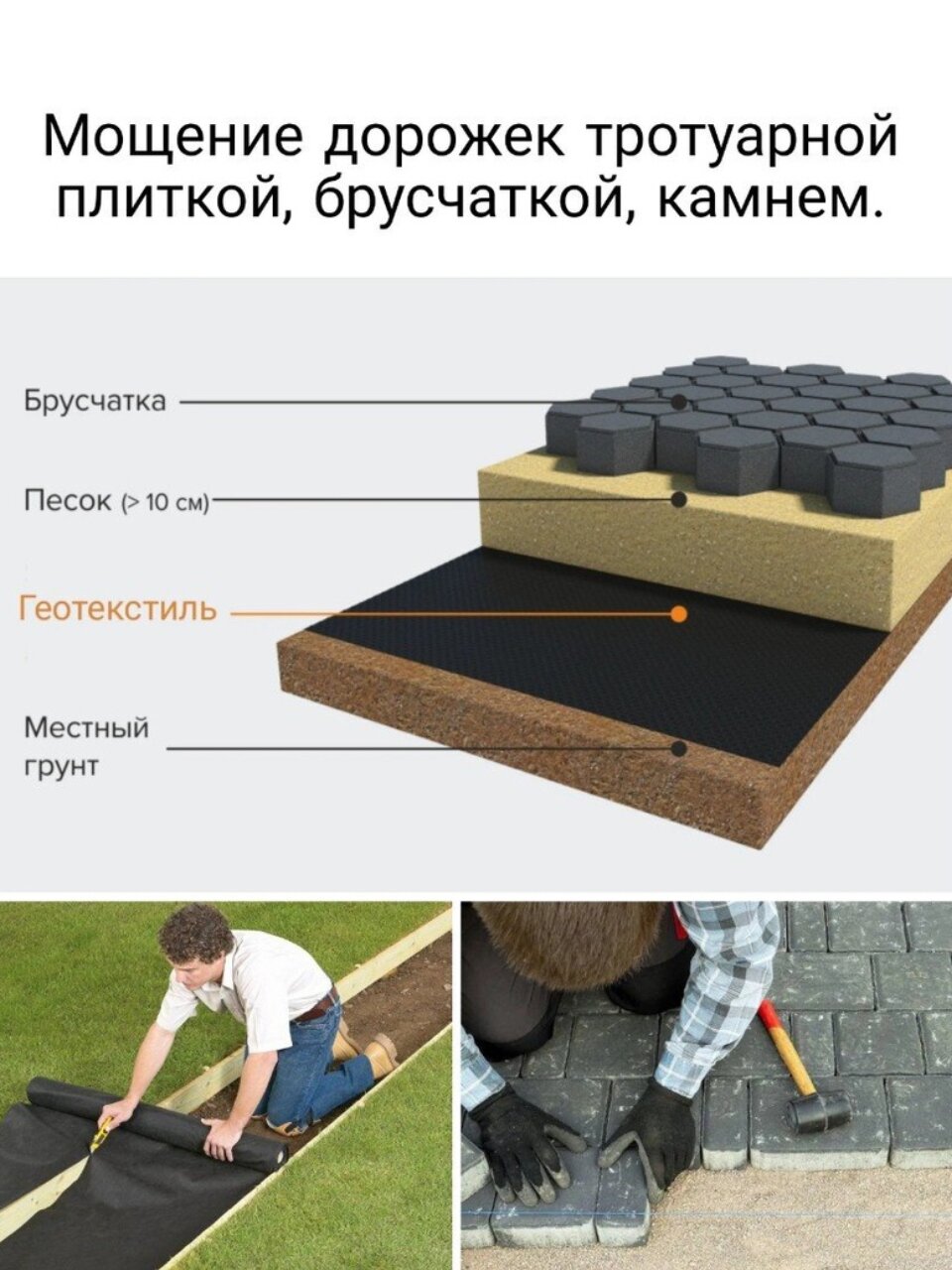 Мощение дорожек тротуарной плиткой, брусчаткой, камнем.

Брусчатка

Песок (> 10 см)

Геотекстиль

Местный грунт