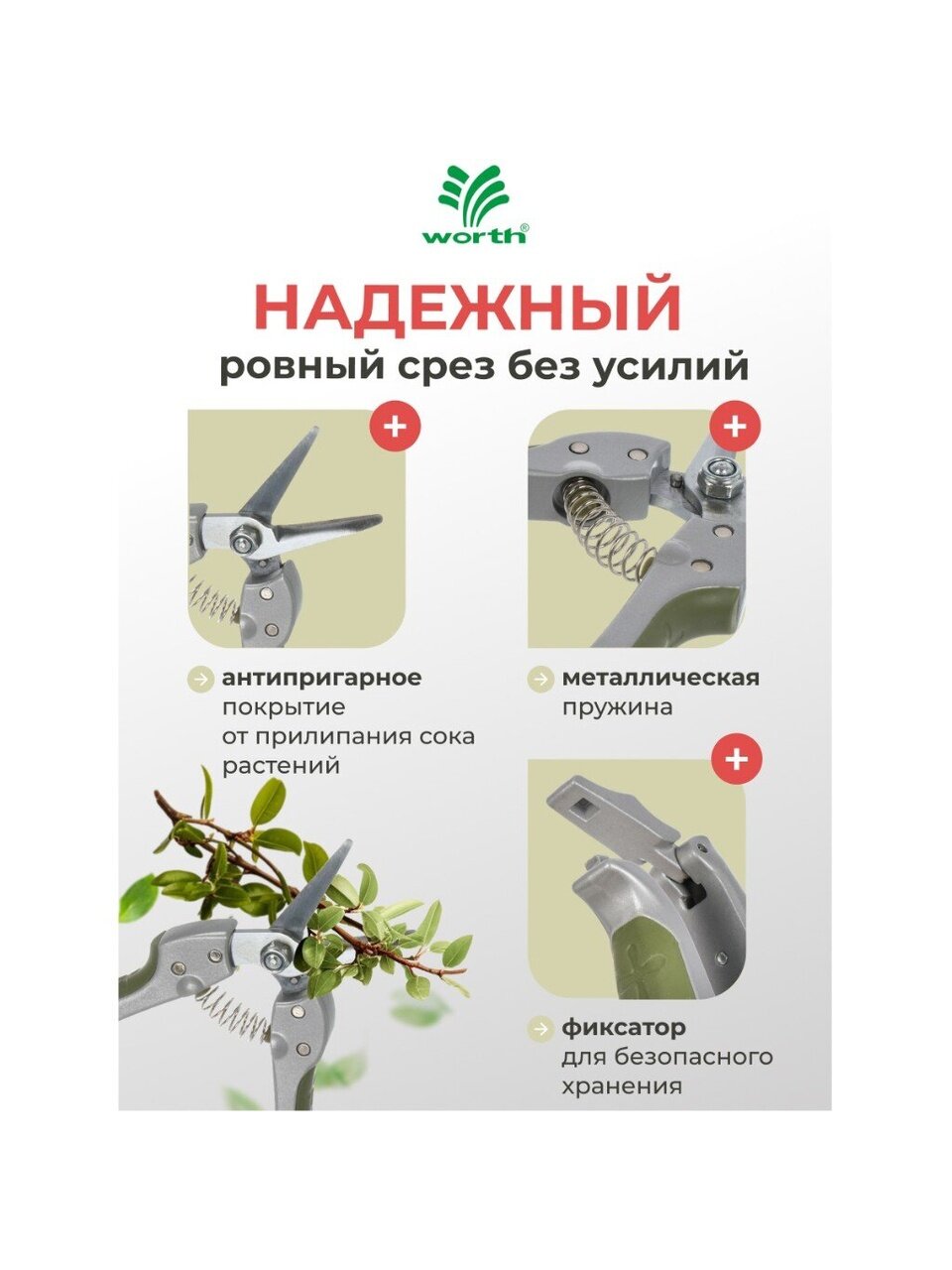 worth®

НАДЕЖНЫЙ
ровный срез без усилий

+

+

антипригарное покрытие от прилипания сока растений

металлическая пружина

+

фиксатор для безопасного хранения