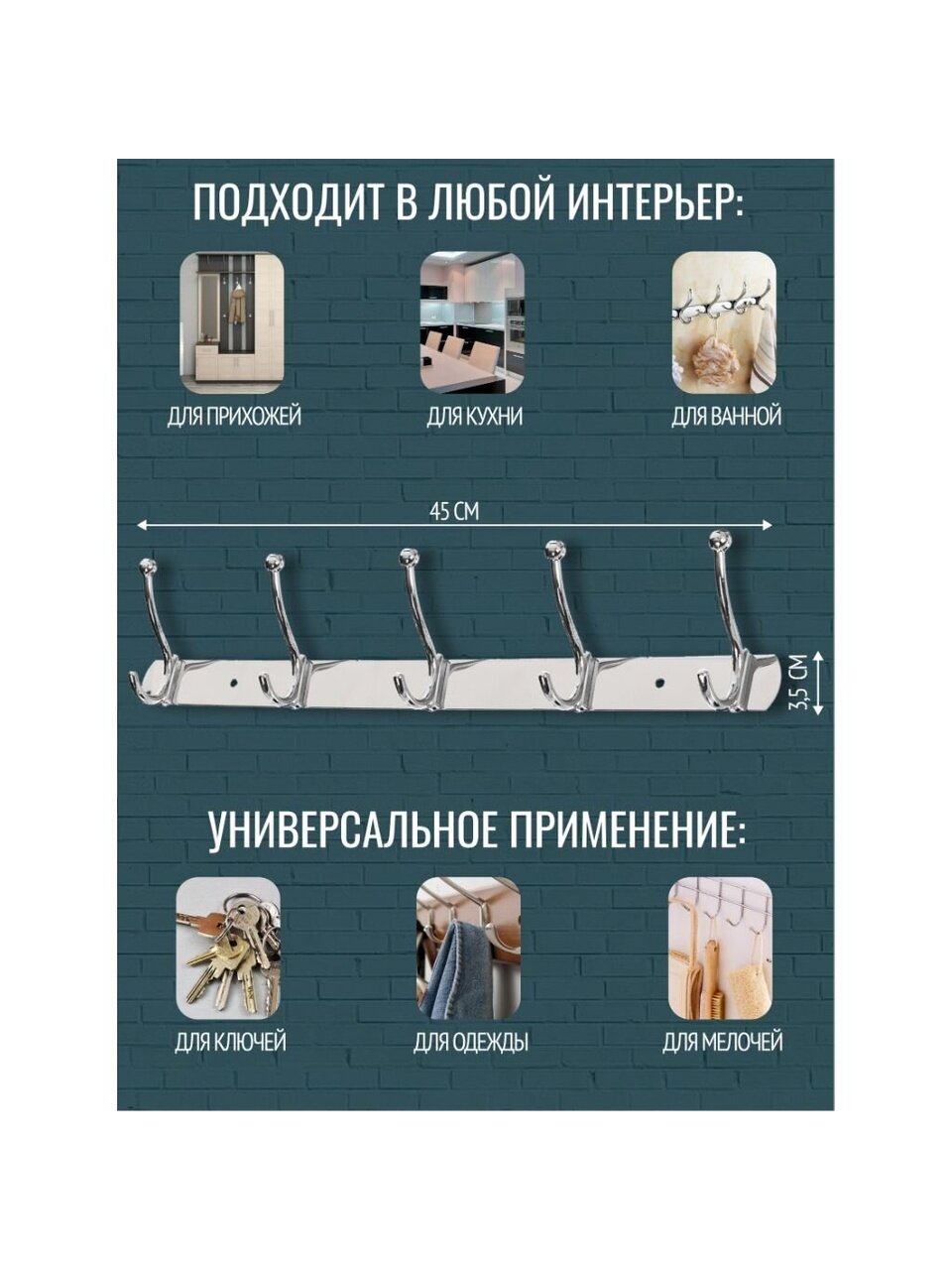 ПОДХОДИТ В ЛЮБОЙ ИНТЕРЬЕР:

ДЛЯ ПРИХОЖЕЙ

ДЛЯ КУХНИ

ДЛЯ ВАННОЙ

45 СМ

3,5 СМ

УНИВЕРСАЛЬНОЕ ПРИМЕНЕНИЕ:

ДЛЯ КЛЮЧЕЙ

ДЛЯ ОДЕЖДЫ

ДЛЯ МЕЛОЧЕЙ