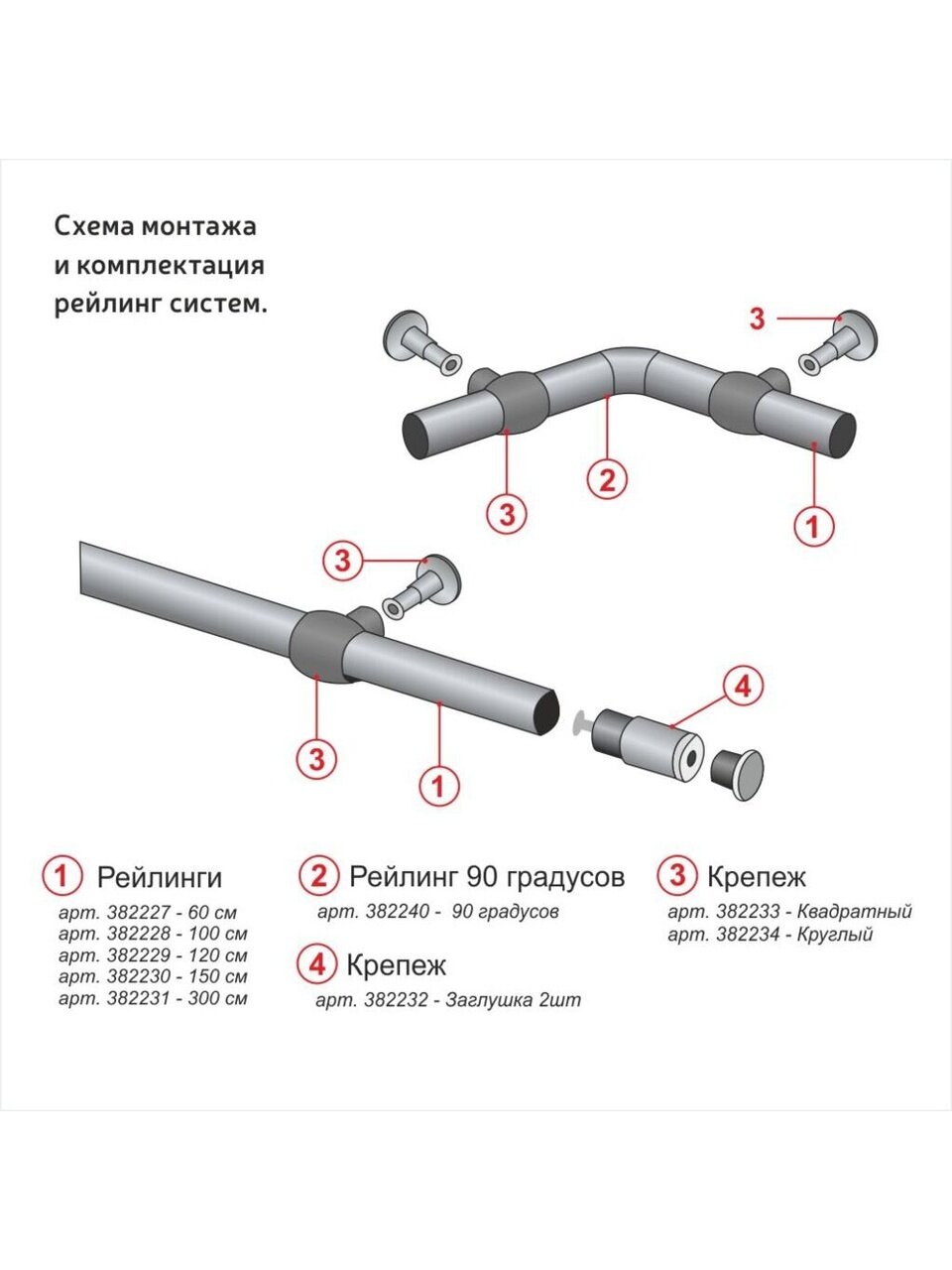 Схема монтажа и комплектация рейлинг систем.

3

3

2

1

3

3

1

4

1 Рейлинги
арт. 382227 - 60 см
арт. 382228 - 100 см
арт. 382229 - 120 см
арт. 382230 - 150 см
арт. 382231 - 300 см

2 Рейлинг 90 градусов
арт. 382240 - 90 градусов

4 Крепеж
арт. 382232 - Заглушка 2шт

3 Крепеж
арт. 382233 - Квадратный
арт. 382234 - Круглый