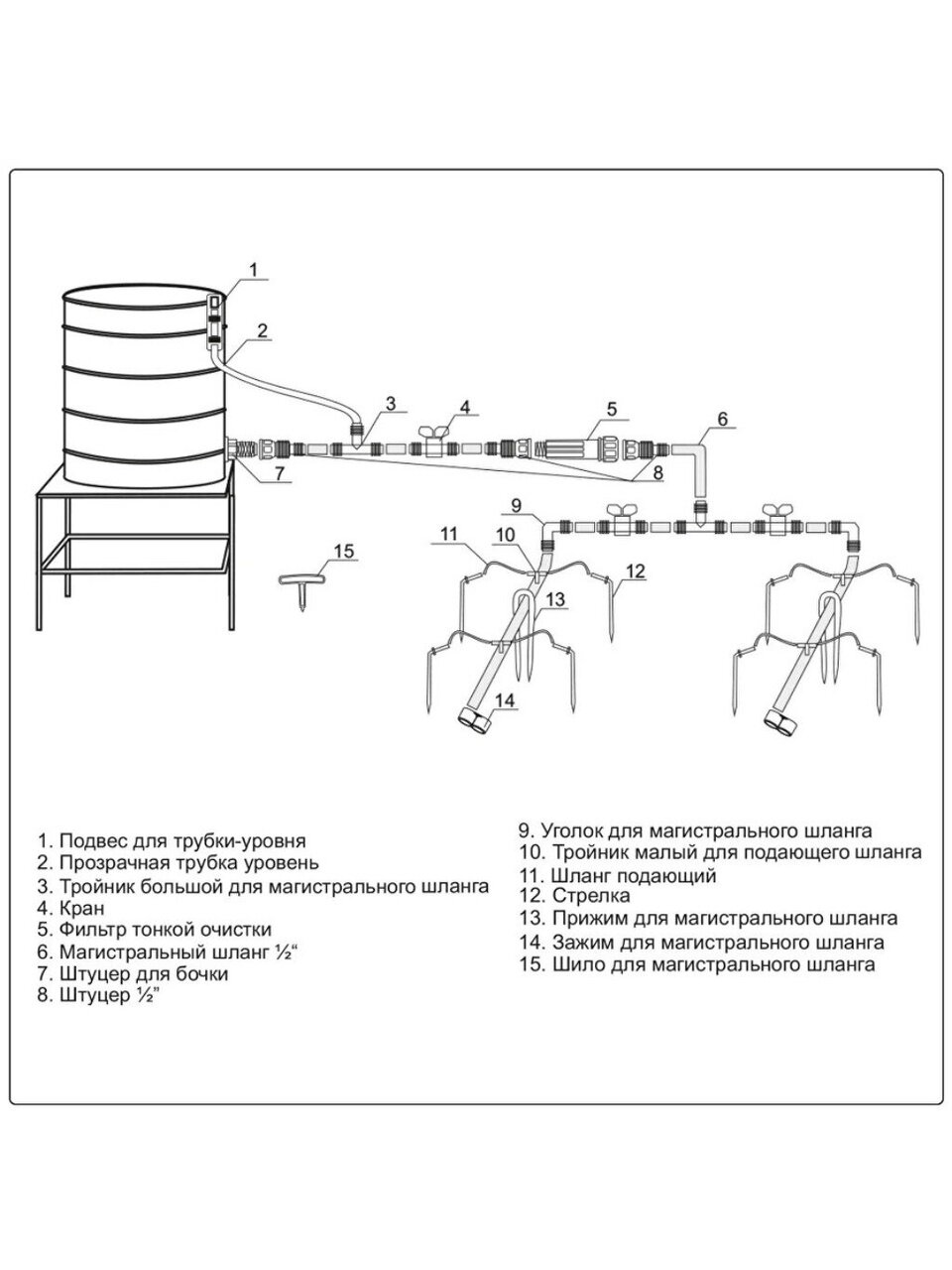 1
2
3
4
5
6
7
8
9
10
11
12
13
14
15

1. Подвес для трубки-уровня
2. Прозрачная трубка уровень
3. Тройник большой для магистрального шланга
4. Кран
5. Фильтр тонкой очистки
6. Магистральный шланг ½“
7. Штуцер для бочки
8. Штуцер ½”

9. Уголок для магистрального шланга
10. Тройник малый для подающего шланга
11. Шланг подающий
12. Стрелка
13. Прижим для магистрального шланга
14. Зажим для магистрального шланга
15. Шило для магистрального шланга