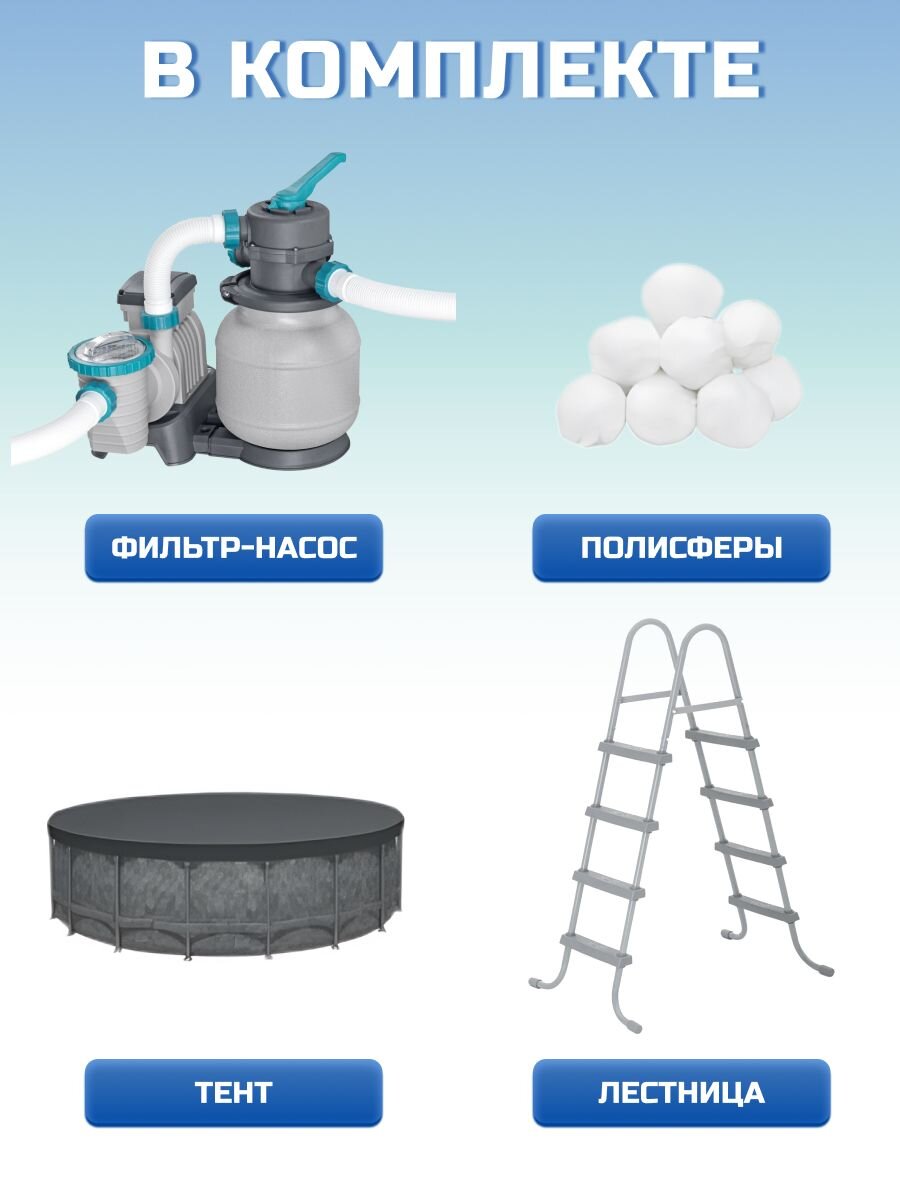 В КОМПЛЕКТЕ

ФИЛЬТР-НАСОС

ПОЛИСФЕРЫ

ТЕНТ

ЛЕСТНИЦА