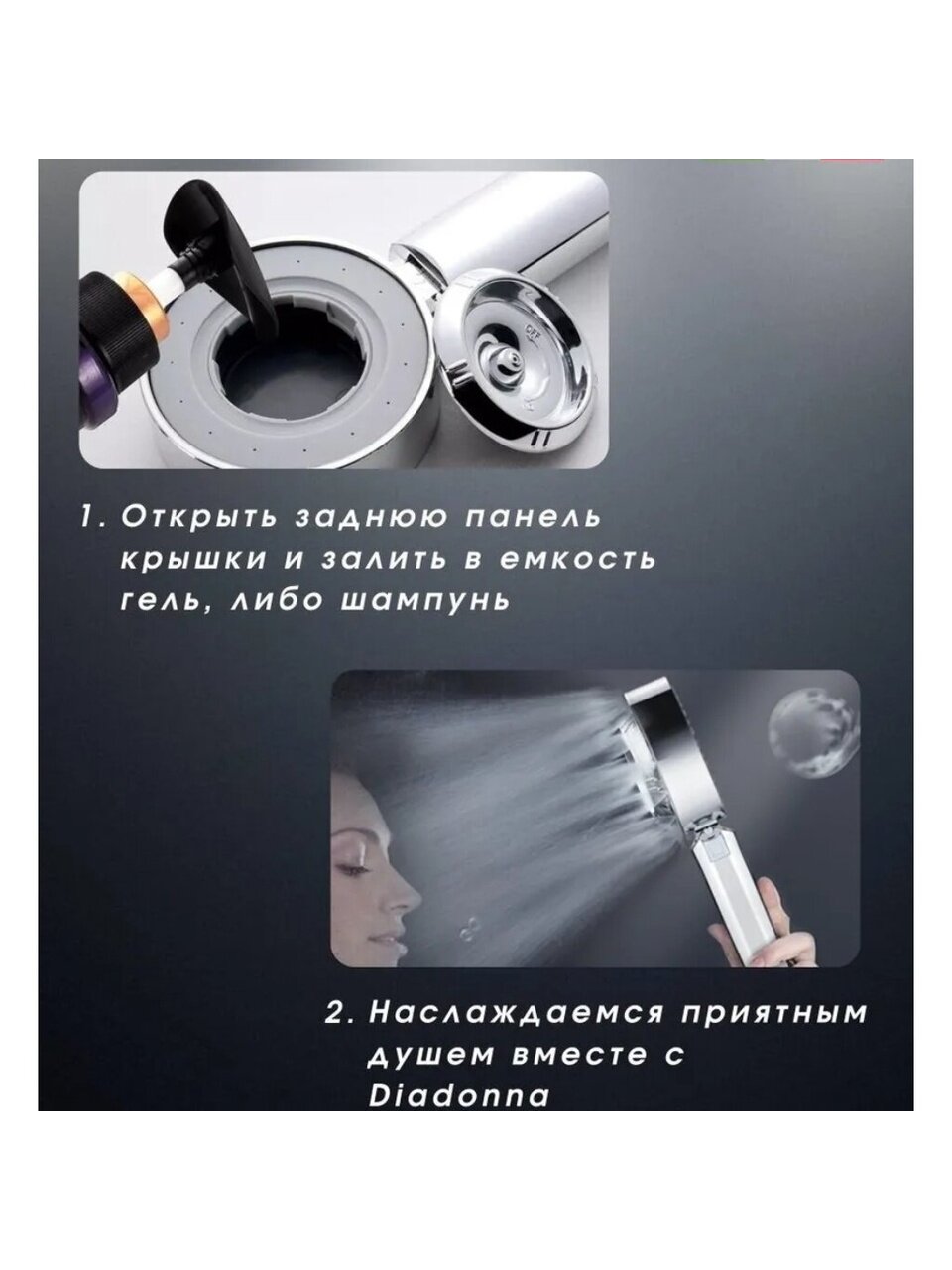 OFF

1. Открыть заднюю панель крышки и залить в емкость гель, либо шампунь

2. Наслаждаемся приятным душем вместе с Diadonna