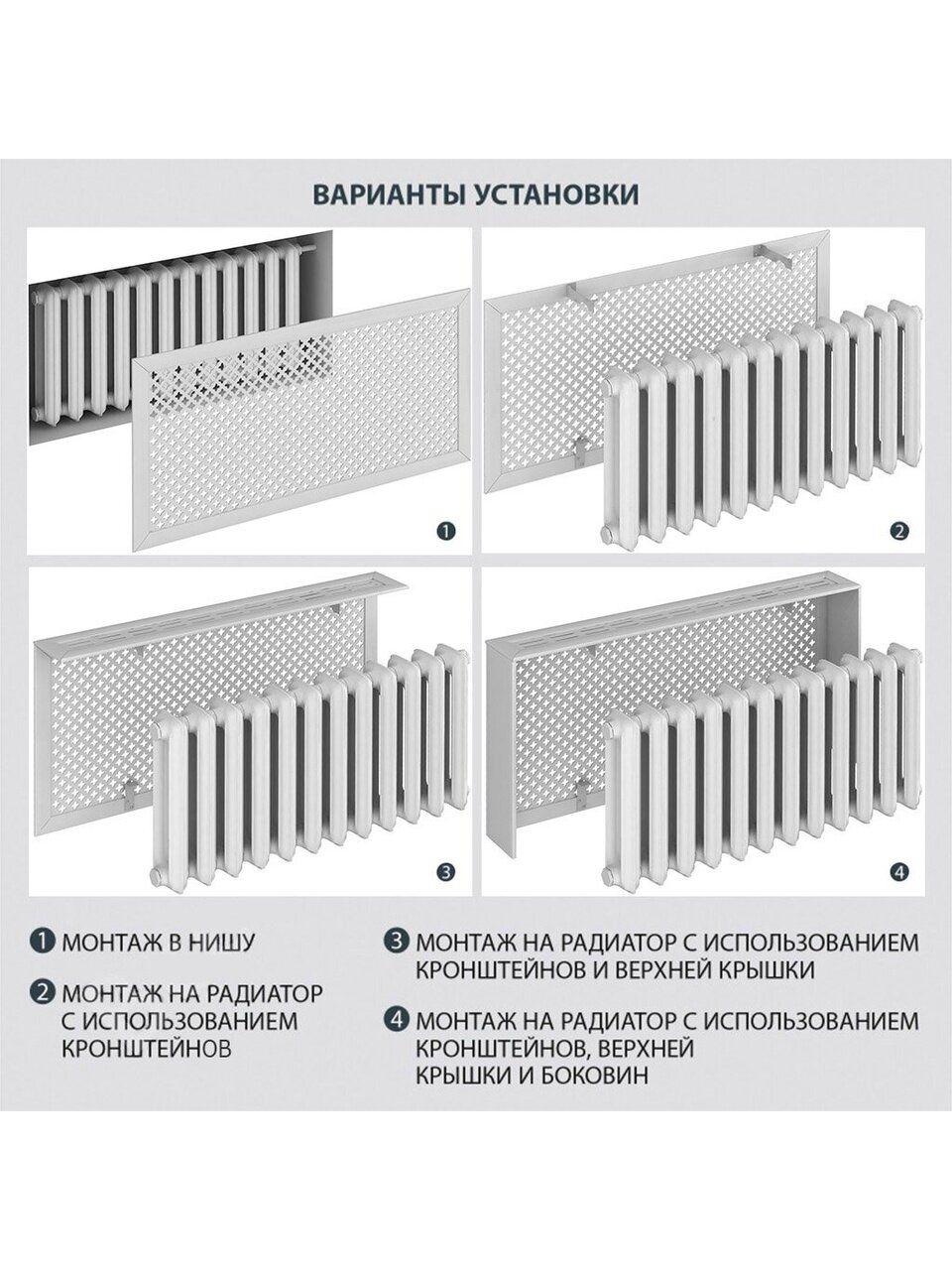 ВАРИАНТЫ УСТАНОВКИ

1

2

3

4

1 МОНТАЖ В НИШУ

2 МОНТАЖ НА РАДИАТОР С ИСПОЛЬЗОВАНИЕМ КРОНШТЕЙНОВ

3 МОНТАЖ НА РАДИАТОР С ИСПОЛЬЗОВАНИЕМ КРОНШТЕЙНОВ И ВЕРХНЕЙ КРЫШКИ

4 МОНТАЖ НА РАДИАТОР С ИСПОЛЬЗОВАНИЕМ КРОНШТЕЙНОВ, ВЕРХНЕЙ КРЫШКИ И БОКОВИН