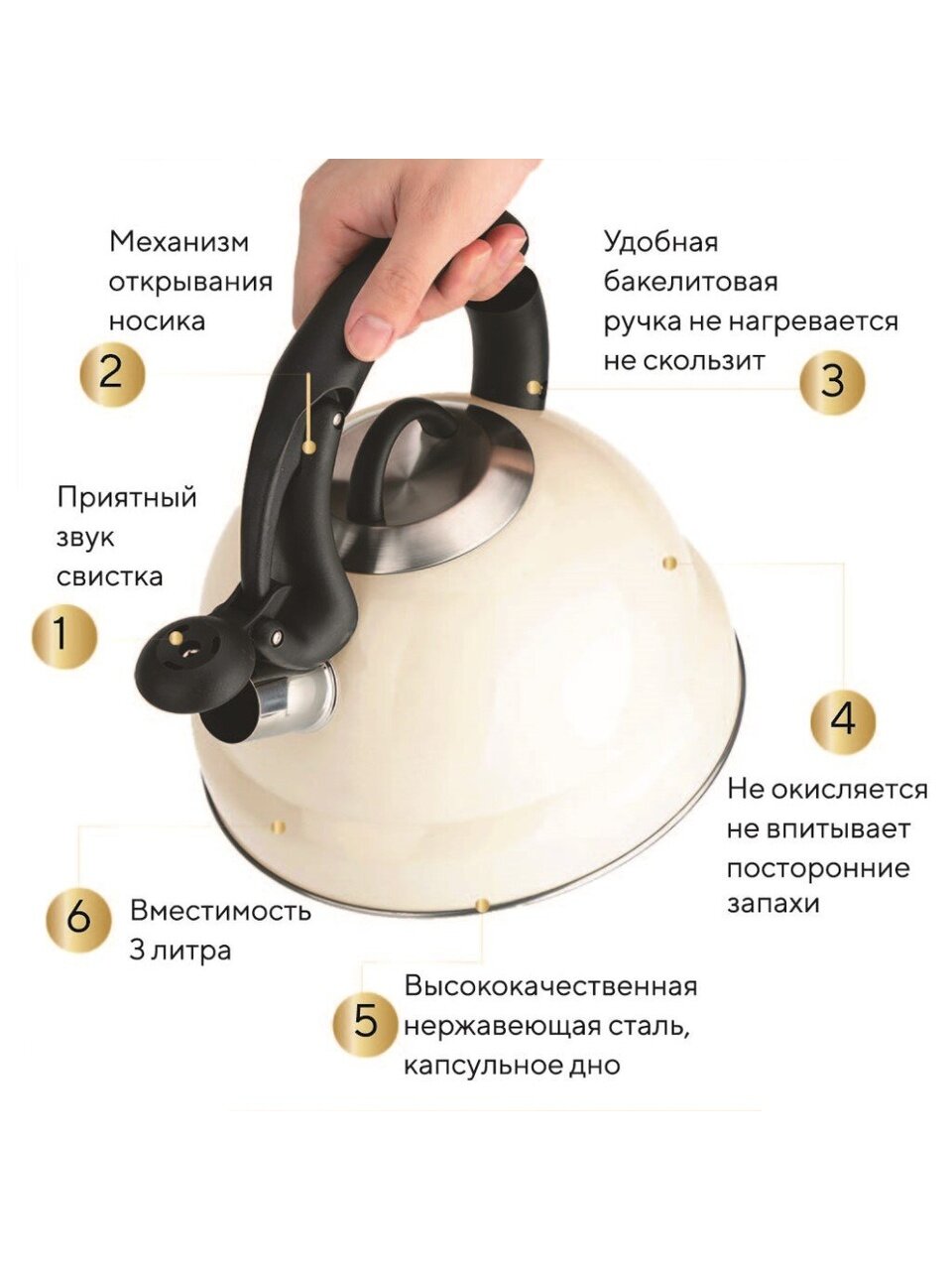 Механизм открывания носика

2

Удобная бакелитовая ручка не нагревается не скользит

3

Приятный звук свистка

1

4

Не окисляется не впитывает посторонние запахи

6

Вместимость 3 литра

5

Высококачественная нержавеющая сталь, капсульное дно