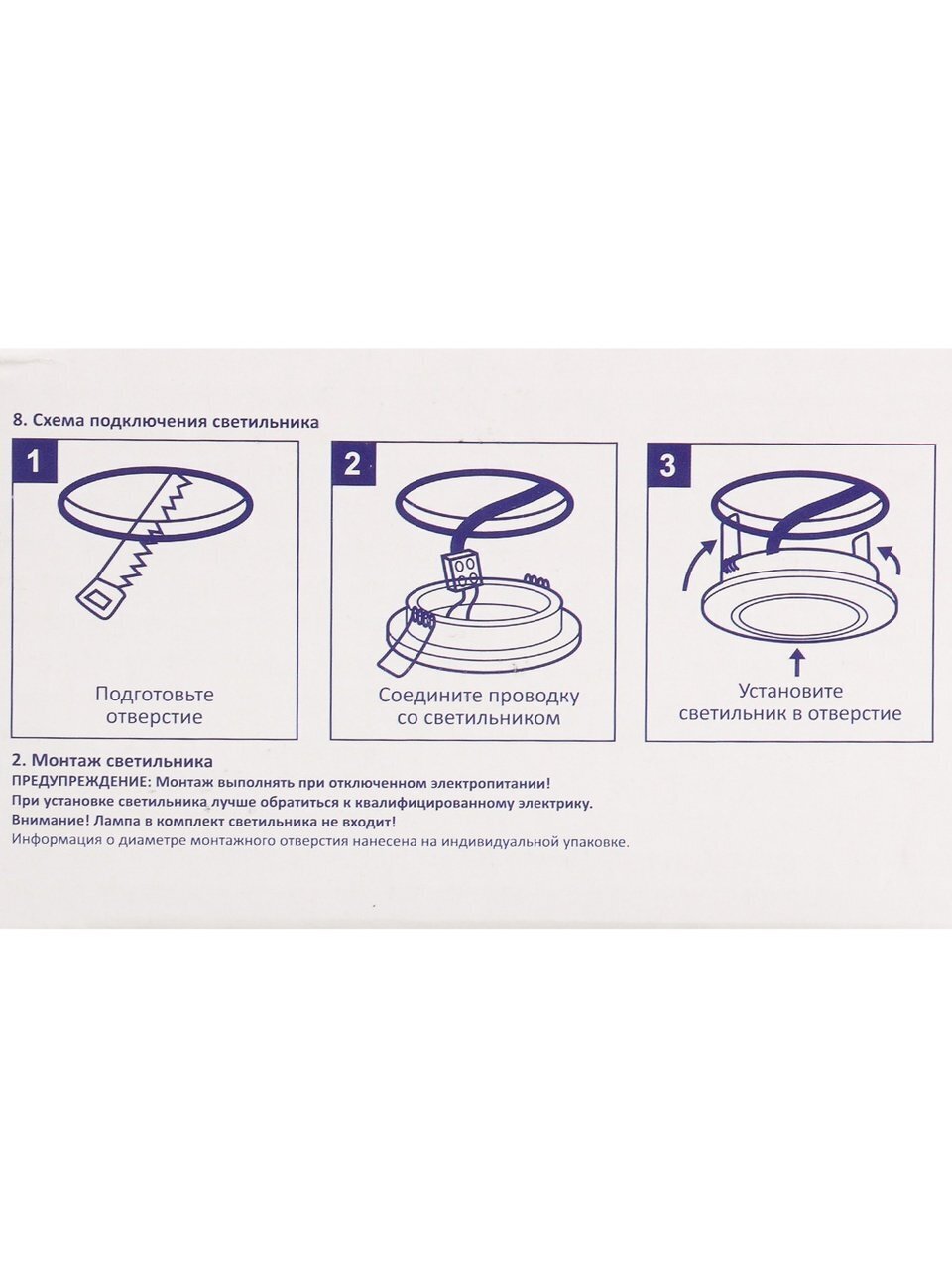 8. Схема подключения светильника

1

Подготовьте отверстие

2

Соедините проводку со светильником

3

Установите светильник в отверстие

2. Монтаж светильника
ПРЕДУПРЕЖДЕНИЕ: Монтаж выполнять при отключенном электропитании!
При установке светильника лучше обратиться к квалифицированному электрику.
Внимание! Лампа в комплект светильника не входит!
Информация о диаметре монтажного отверстия нанесена на индивидуальной упаковке.