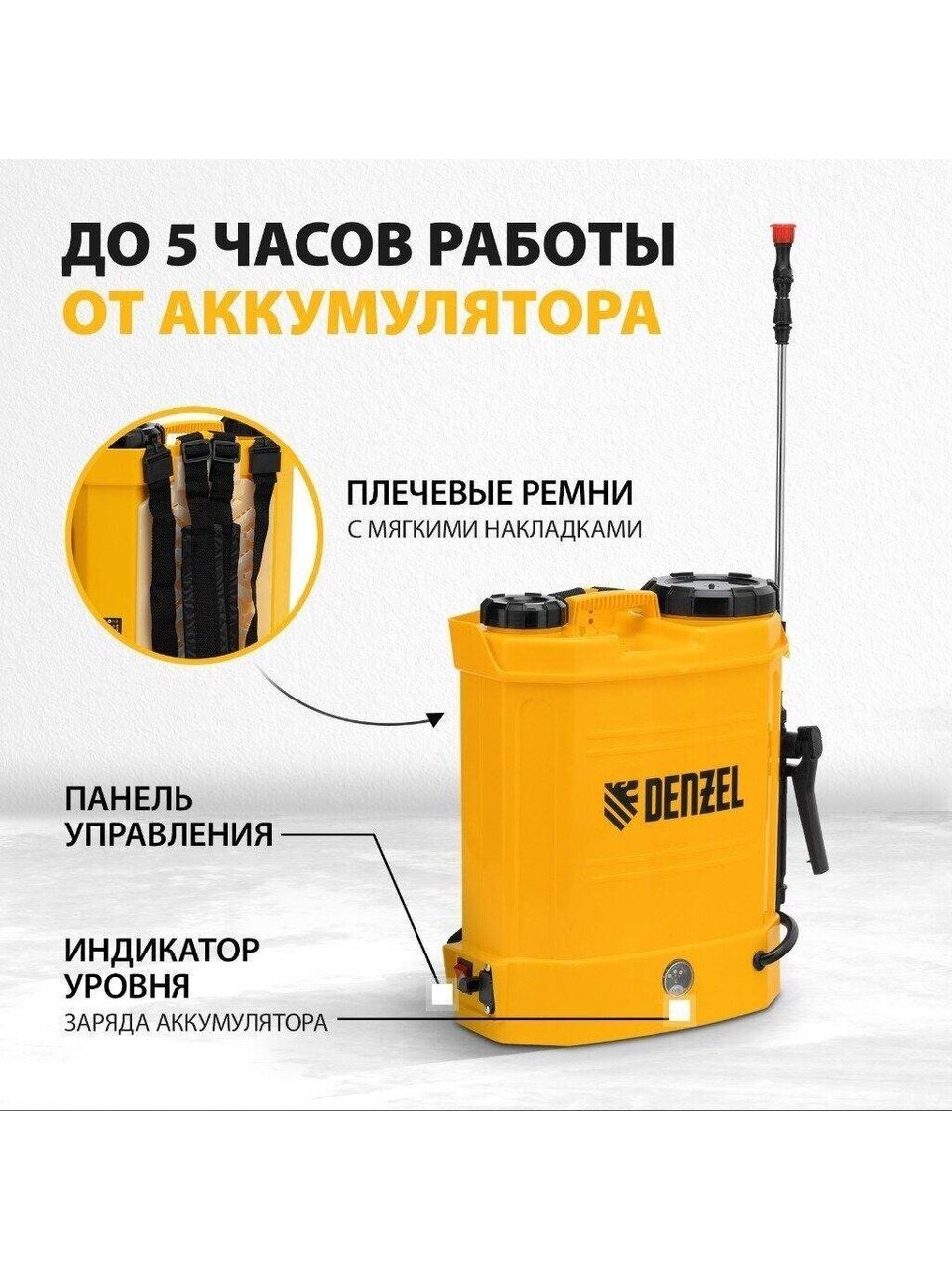 ДО 5 ЧАСОВ РАБОТЫ
ОТ АККУМУЛЯТОРА

ПЛЕЧЕВЫЕ РЕМНИ
С МЯГКИМИ НАКЛАДКАМИ

DENZEL

ПАНЕЛЬ
УПРАВЛЕНИЯ

ИНДИКАТОР
УРОВНЯ
ЗАРЯДА АККУМУЛЯТОРА