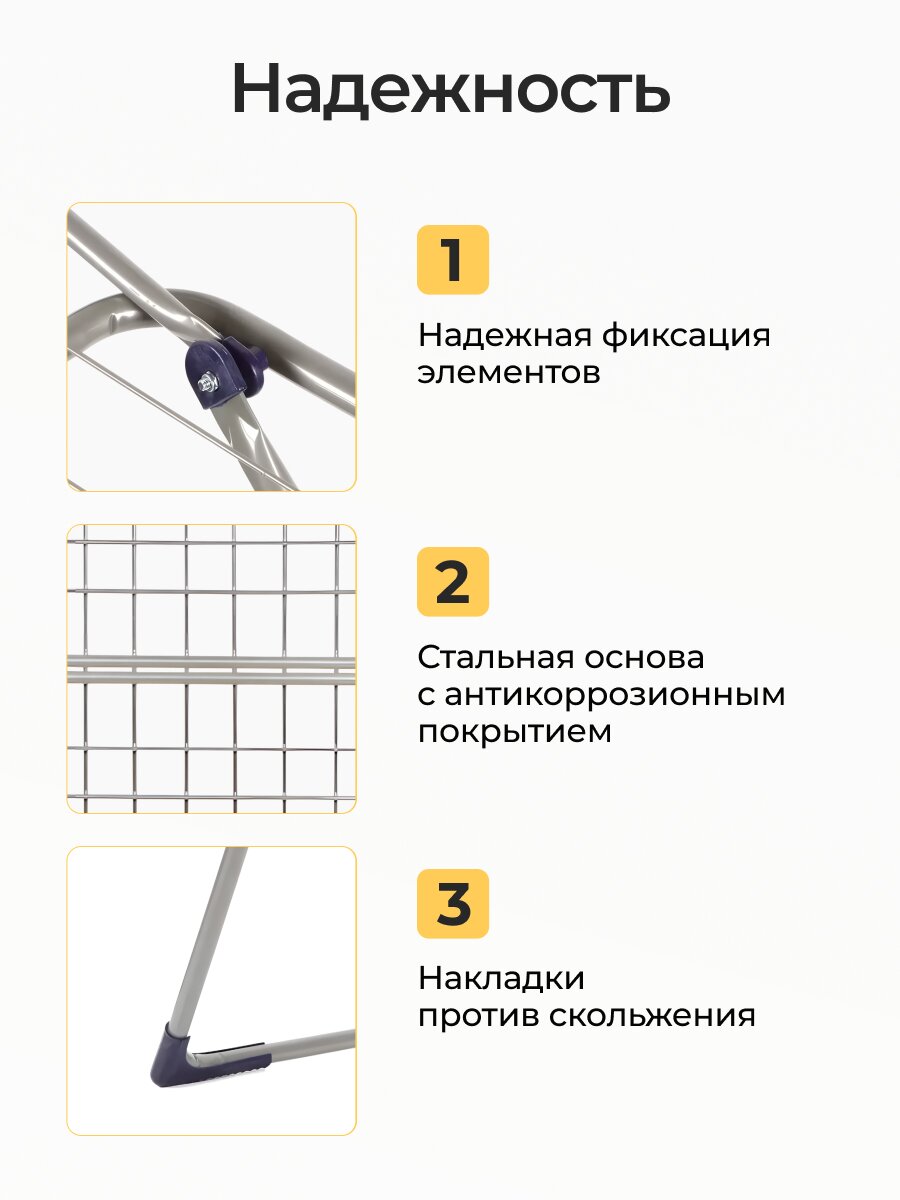 Надежность

1

Надежная фиксация элементов

2

Стальная основа с антикоррозионным покрытием

3

Накладки против скольжения