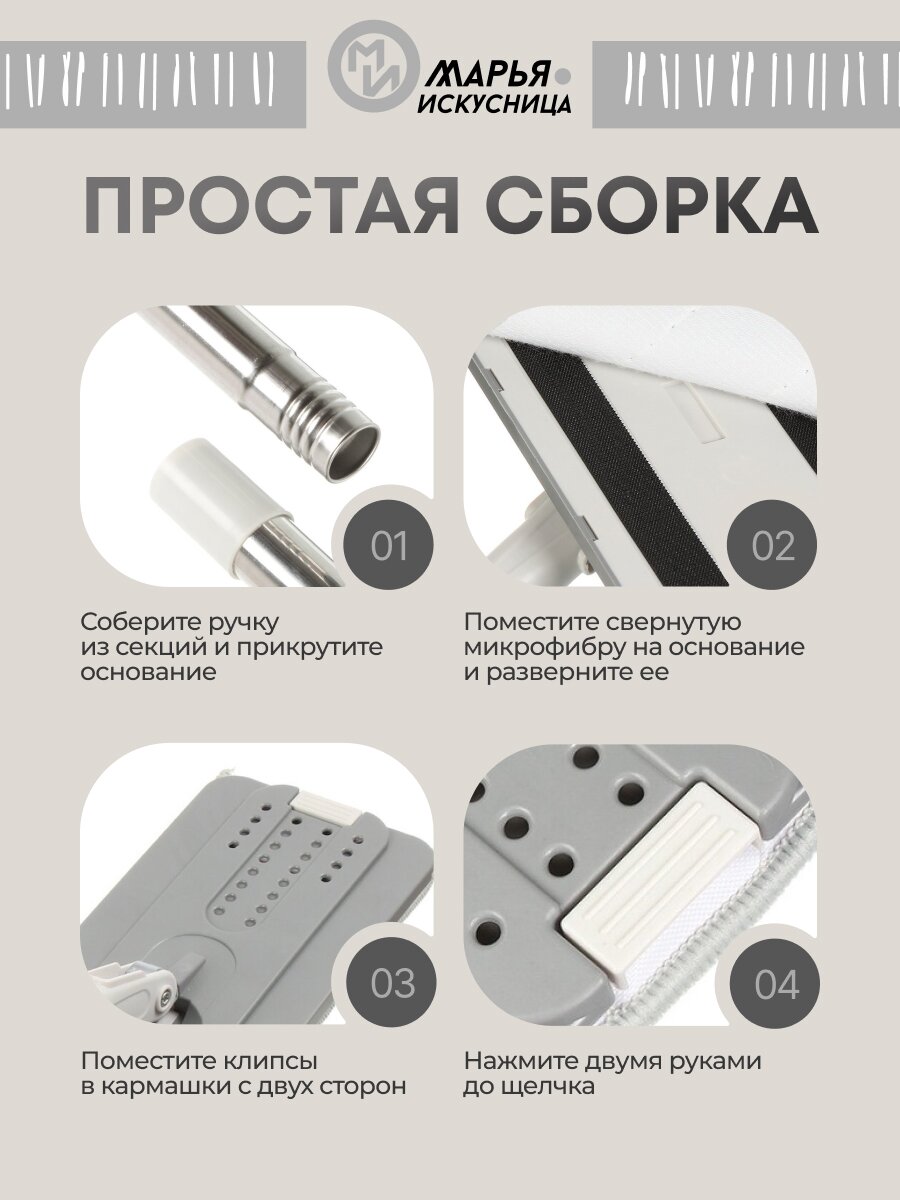 МИ МАРЬЯ ИСКУСНИЦА

ПРОСТАЯ СБОРКА

01

Соберите ручку из секций и прикрутите основание

02

Поместите свернутую микрофибру на основание и разверните ее

03

Поместите клипсы в кармашки с двух сторон

04

Нажмите двумя руками до щелчка