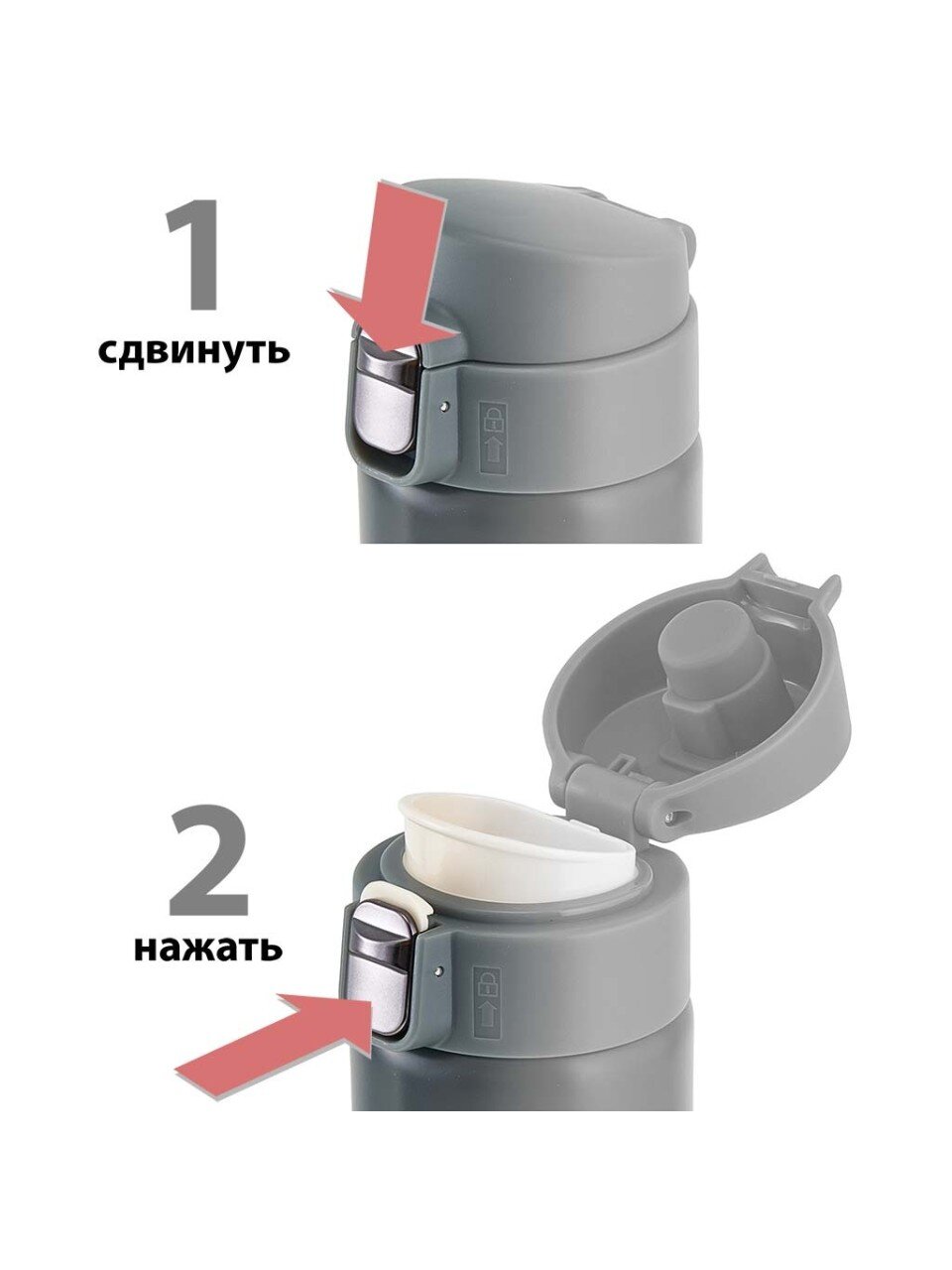 1
сдвинуть

2
нажать