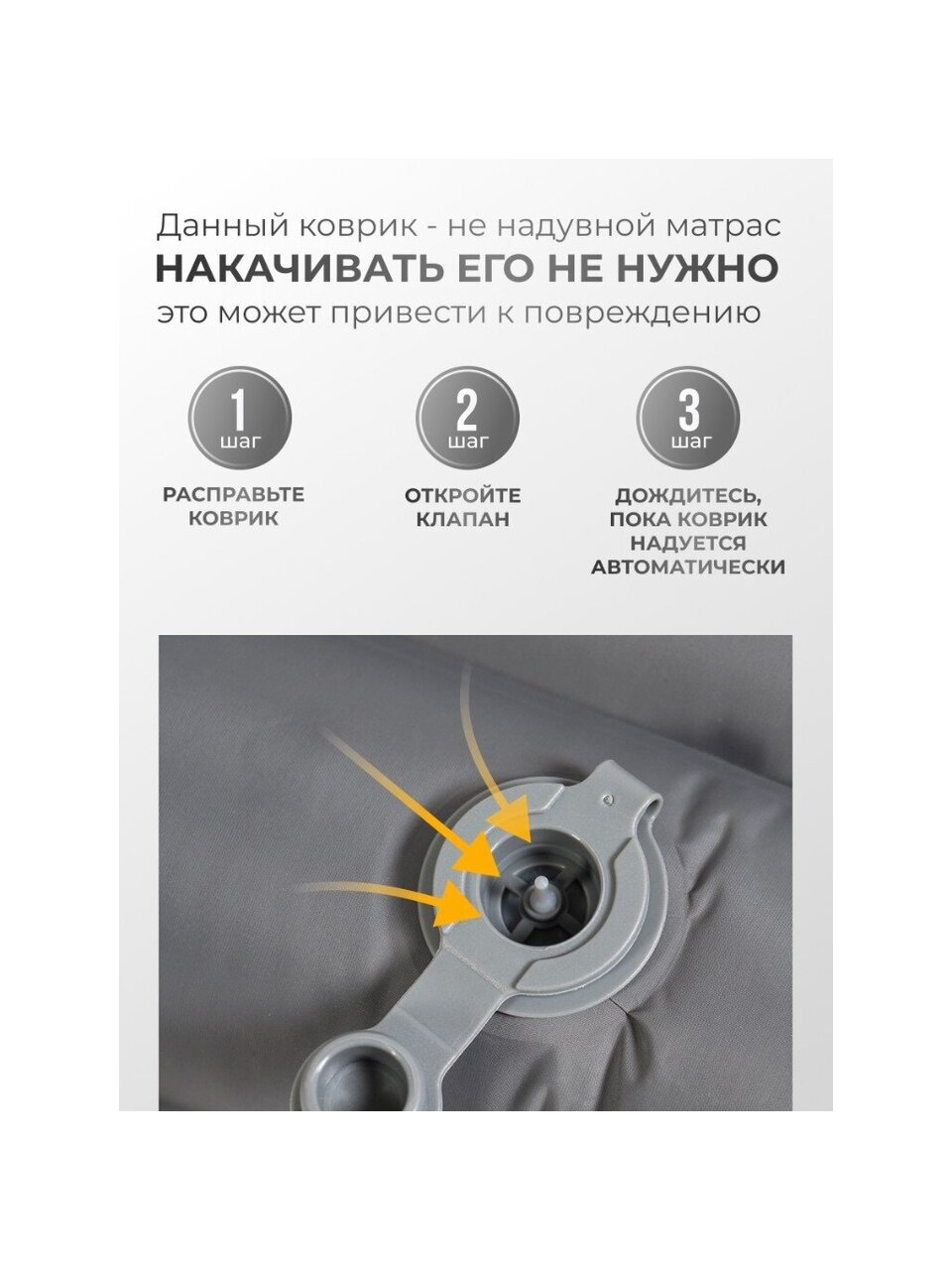 Данный коврик - не надувной матрас
НАКАЧИВАТЬ ЕГО НЕ НУЖНО
это может привести к повреждению

1
шаг

РАСПРАВЬТЕ КОВРИК

2
шаг

ОТКРОЙТЕ КЛАПАН

3
шаг

ДОЖДИТЕСЬ, ПОКА КОВРИК НАДУЕТСЯ АВТОМАТИЧЕСКИ