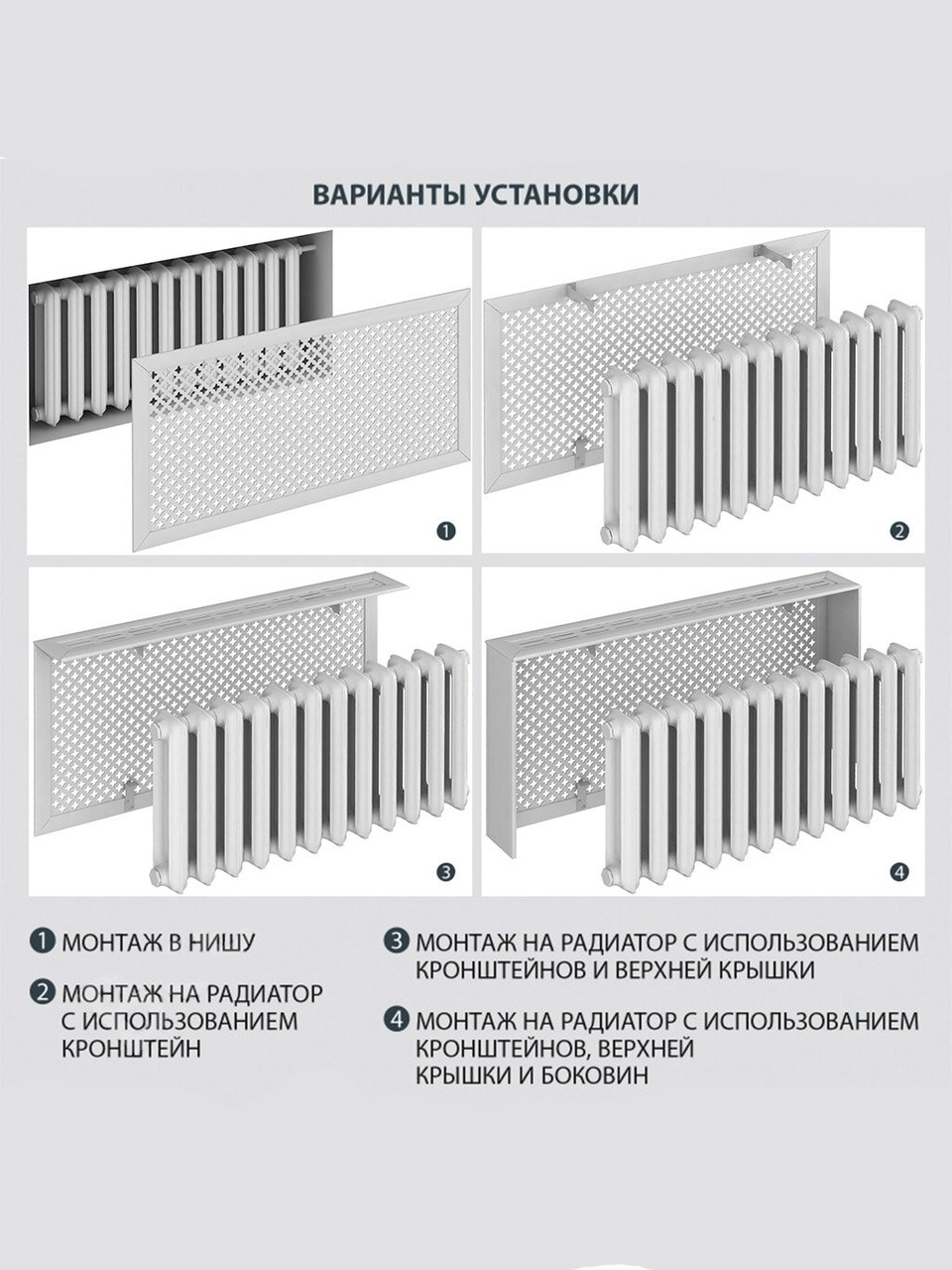 ВАРИАНТЫ УСТАНОВКИ

1

2

3

4

1 МОНТАЖ В НИШУ

2 МОНТАЖ НА РАДИАТОР С ИСПОЛЬЗОВАНИЕМ КРОНШТЕЙН

3 МОНТАЖ НА РАДИАТОР С ИСПОЛЬЗОВАНИЕМ КРОНШТЕЙНОВ И ВЕРХНЕЙ КРЫШКИ

4 МОНТАЖ НА РАДИАТОР С ИСПОЛЬЗОВАНИЕМ КРОНШТЕЙНОВ, ВЕРХНЕЙ КРЫШКИ И БОКОВИН